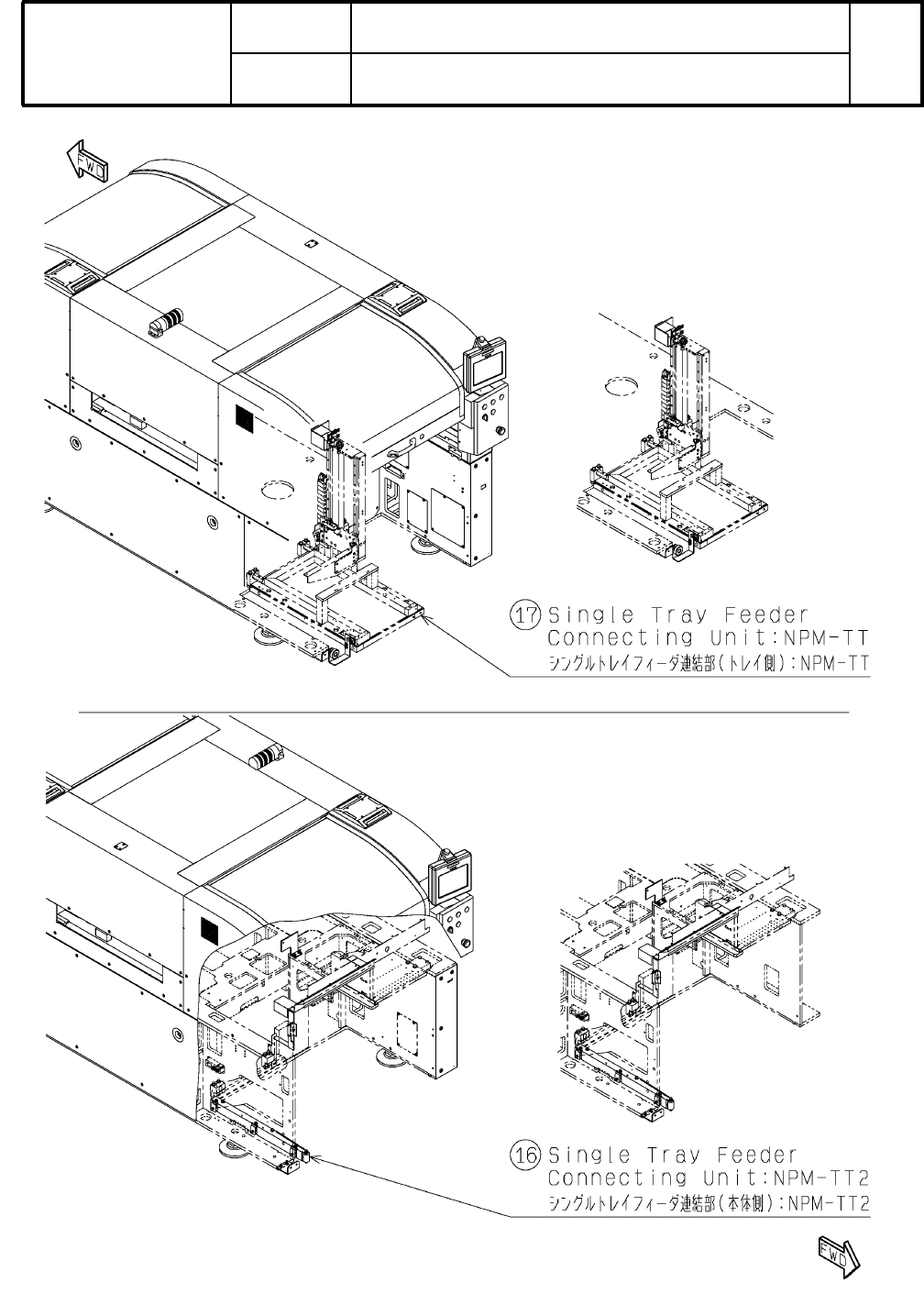 FWD

17 Single Tray Feeder Connecting Unit:NPM-TT
シングルトレイフィーダ連結部(トレイ側):NPM-TT

16 Single Tray Feeder Connecting Unit:NPM-TT2
シングルトレイフィーダ連結部(本体側):NPM-TT2

FWD