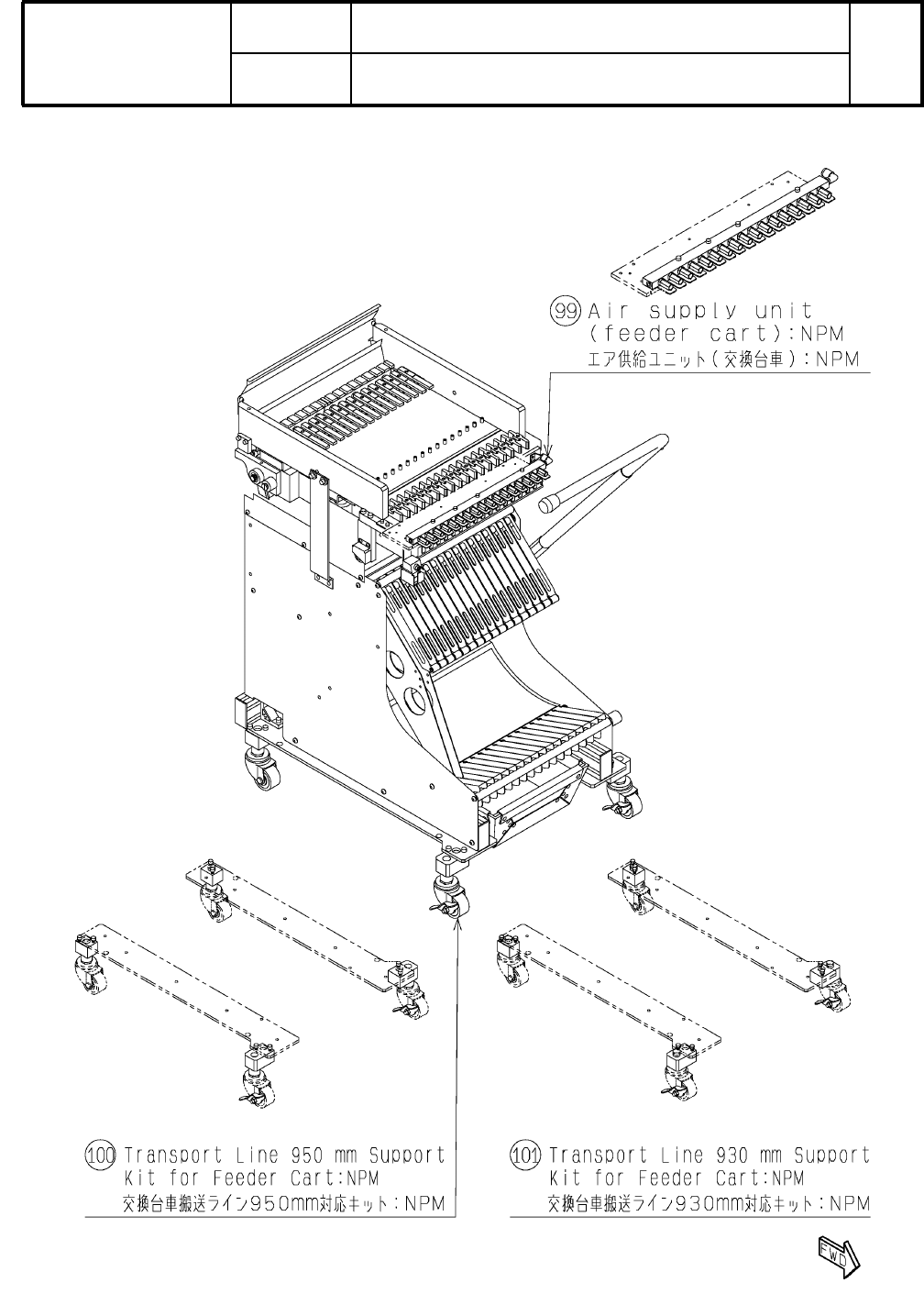 99 Air supply unit (feeder cart):NPM
エア供給ユニット(交換台車):NPM

100 Transport Line 950 mm Support Kit for Feeder Cart:NPM
交換台車搬送ライン950mm対応キット:NPM

101 Transport Line 930 mm Support Kit for Feeder Cart:NPM
交換台車搬送ライン930mm対応キット:NPM

FWD