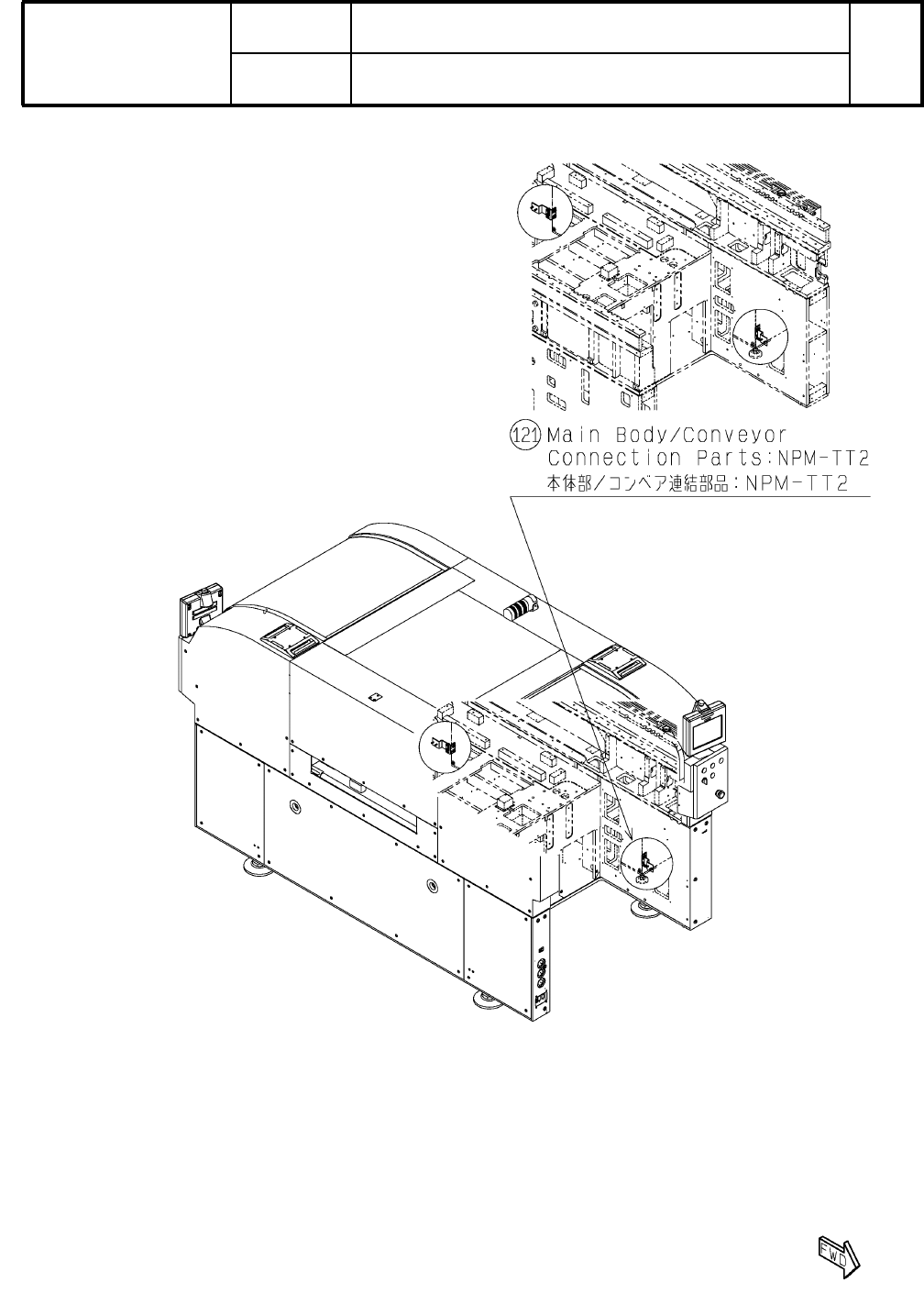 121 Main Body/Conveyor Connection Parts:NPM-TT2
本体部/コンベア連結部品:NPM-TT2

FWD