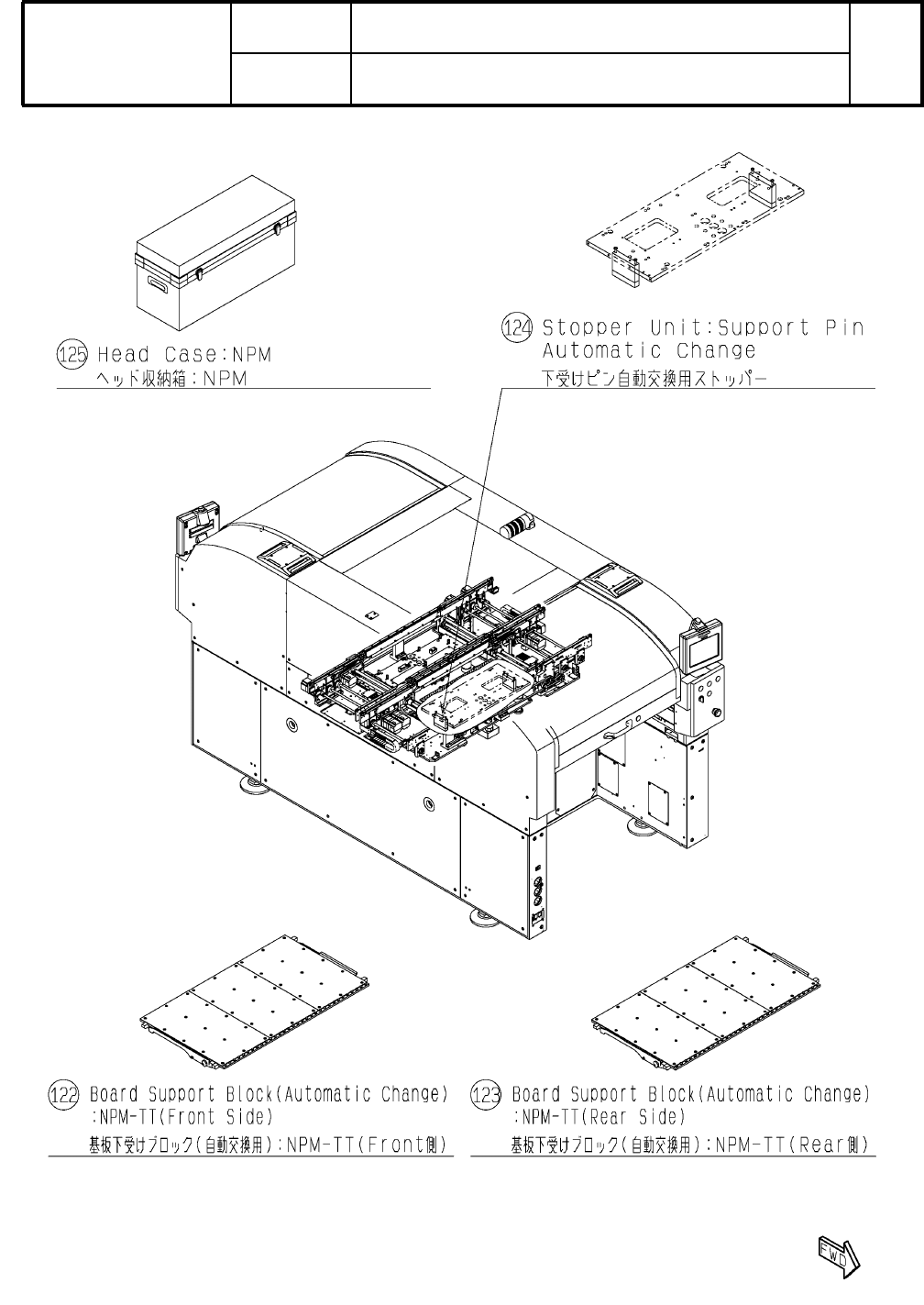 125 Head Case:NPM
ヘッド収納箱:NPM

124 Stopper Unit:Support Pin Automatic Change
下受けピン自動交換用ストッパー

122 Board Support Block(Automatic Change) :NPM-TT(Front Side)
基板下受けブロック(自動交換用):NPM-TT(Front側)

123 Board Support Block(Automatic Change) :NPM-TT(Rear Side)
基板下受けブロック(自動交換用):NPM-TT(Rear側)

FWD