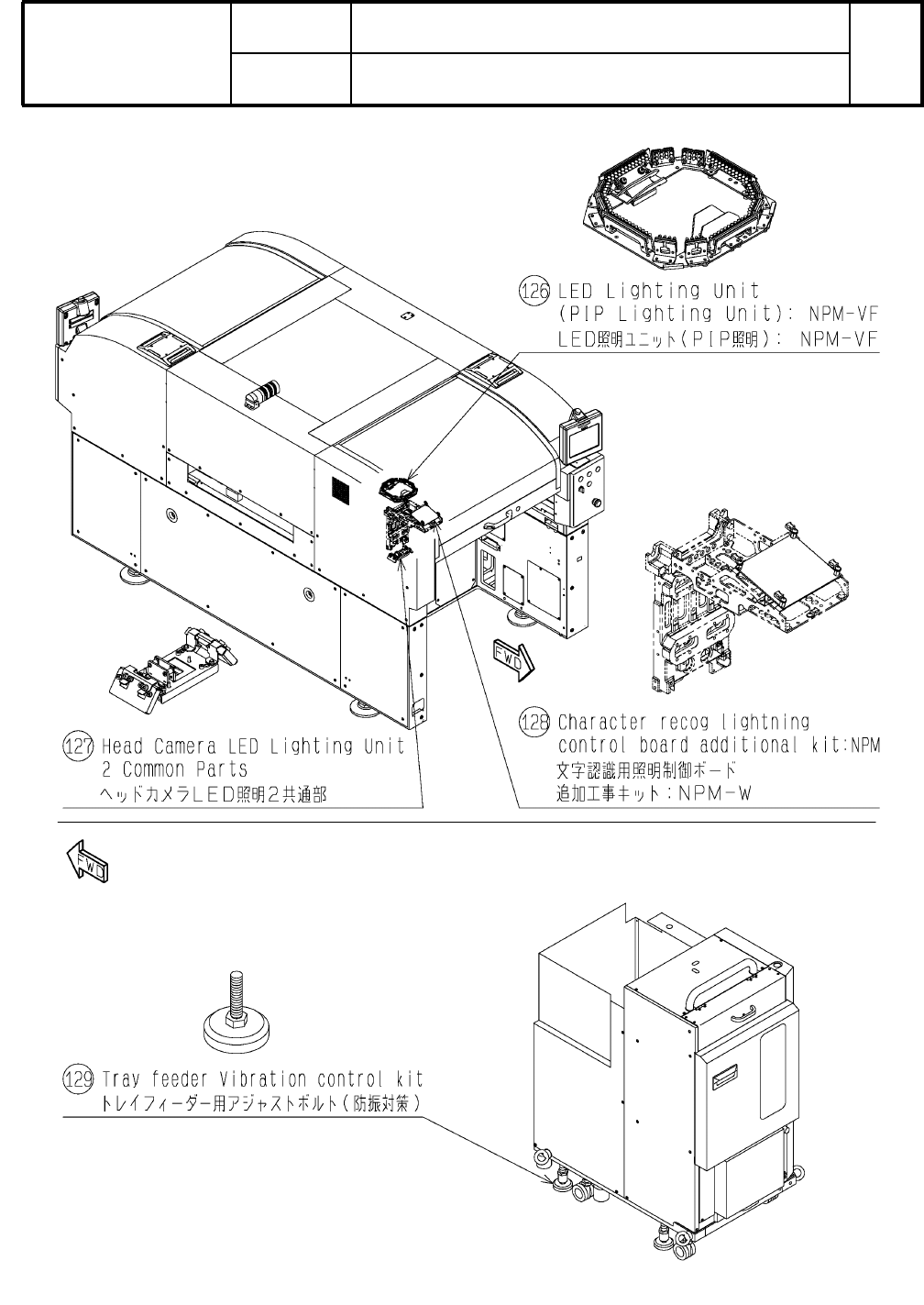 126 LED Lighting Unit
(PIP Lighting Unit): NPM-VF
LED照明ユニット(PIP照明): NPM-VF

FWD

127 Head Camera LED Lighting Unit
2 Common Parts
ヘッドカメラLED照明2共通部

128 Character recog lightning
control board additional kit:NPM
文字認識用照明制御ボード
追加工事キット:NPM-W

FWD

129 Tray feeder Vibration control kit
トレイフィーダー用アジャストボルト(防振対策)