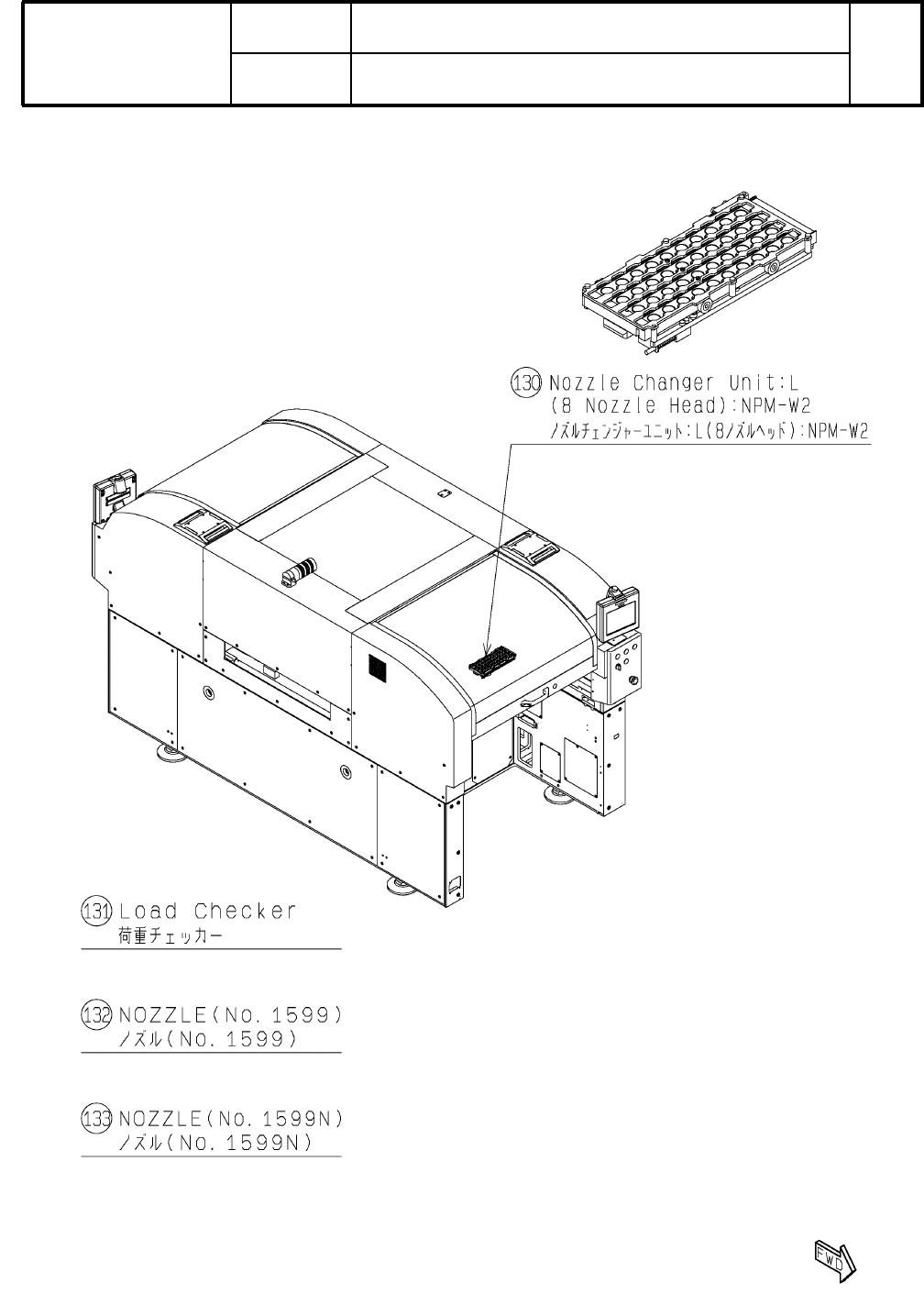 130 Nozzle Changer Unit:L
(8 Nozzle Head):NPM-W2
ノズルチェンジャーユニット:L(8ノズルヘッド):NPM-W2

131 Load Checker
荷重チェッカー

132 NOZZLE(No.1599)
ノズル(No.1599)

133 NOZZLE(No.1599N)
ノズル(No.1599N)

FWD