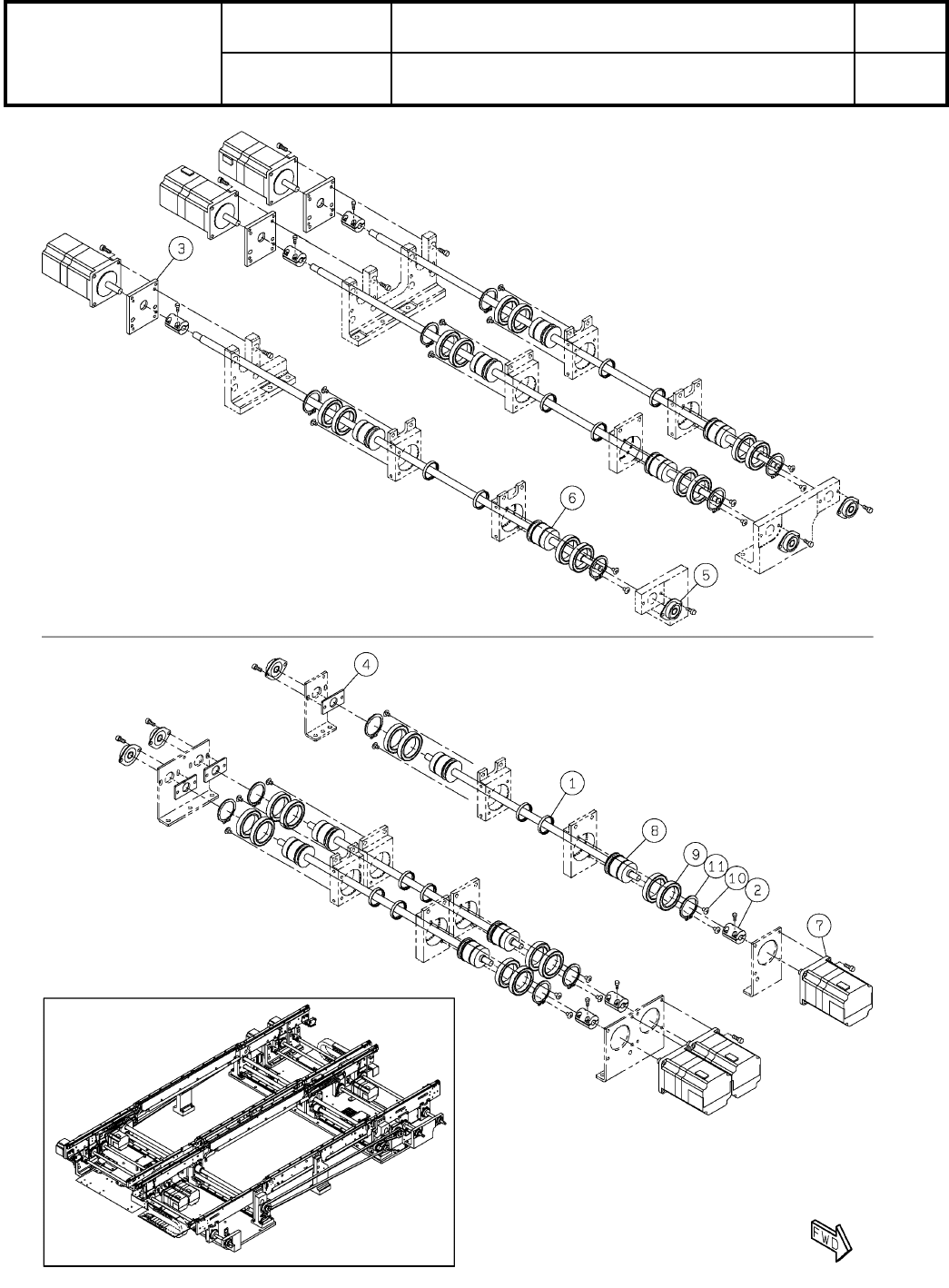 3

6

5

4

1

8

9

11

10

2

7

FWD