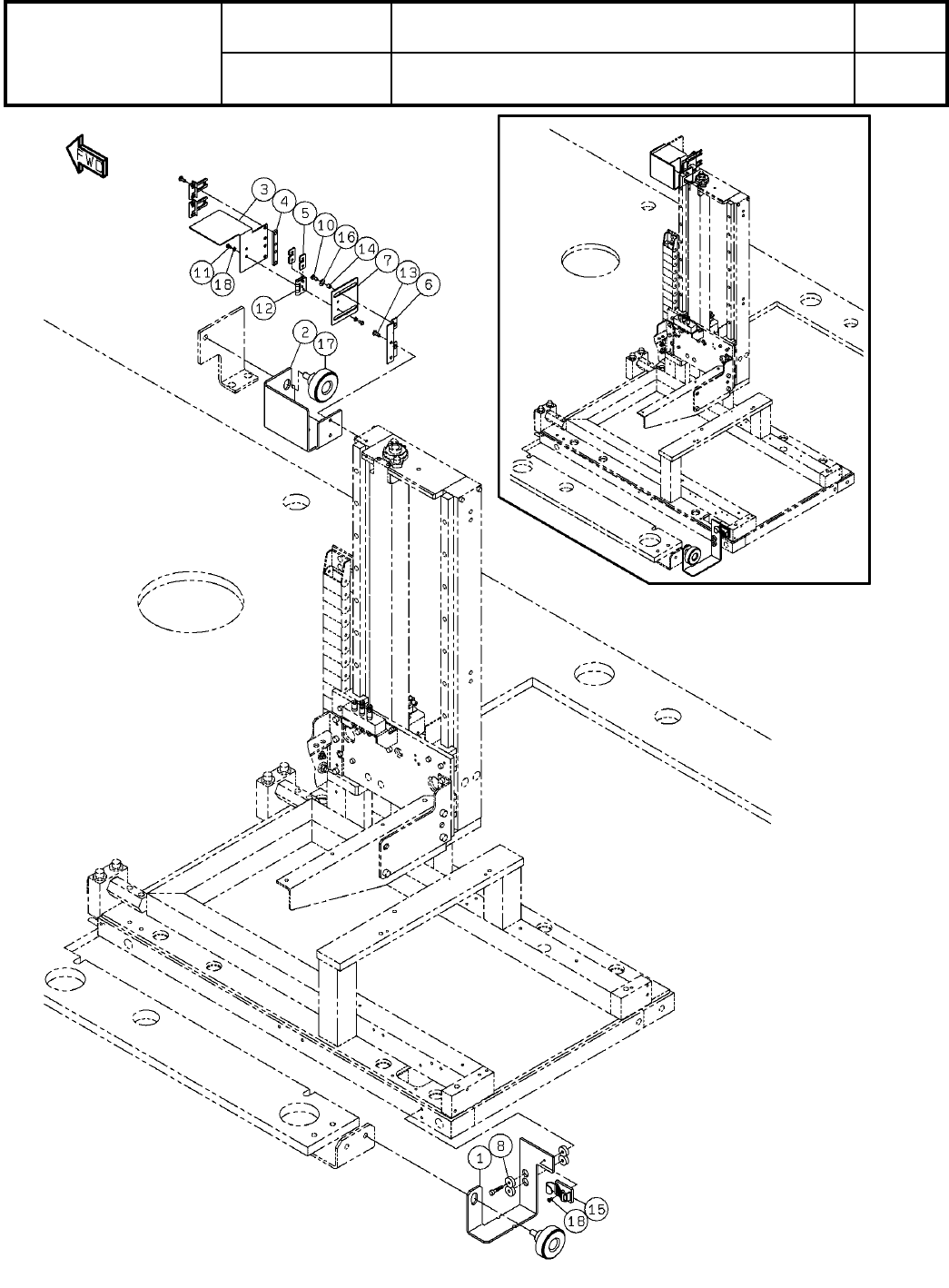 FWD

3
4
5
10
16
14
7
13
6
11
18
12
2
17
1
8
15
18