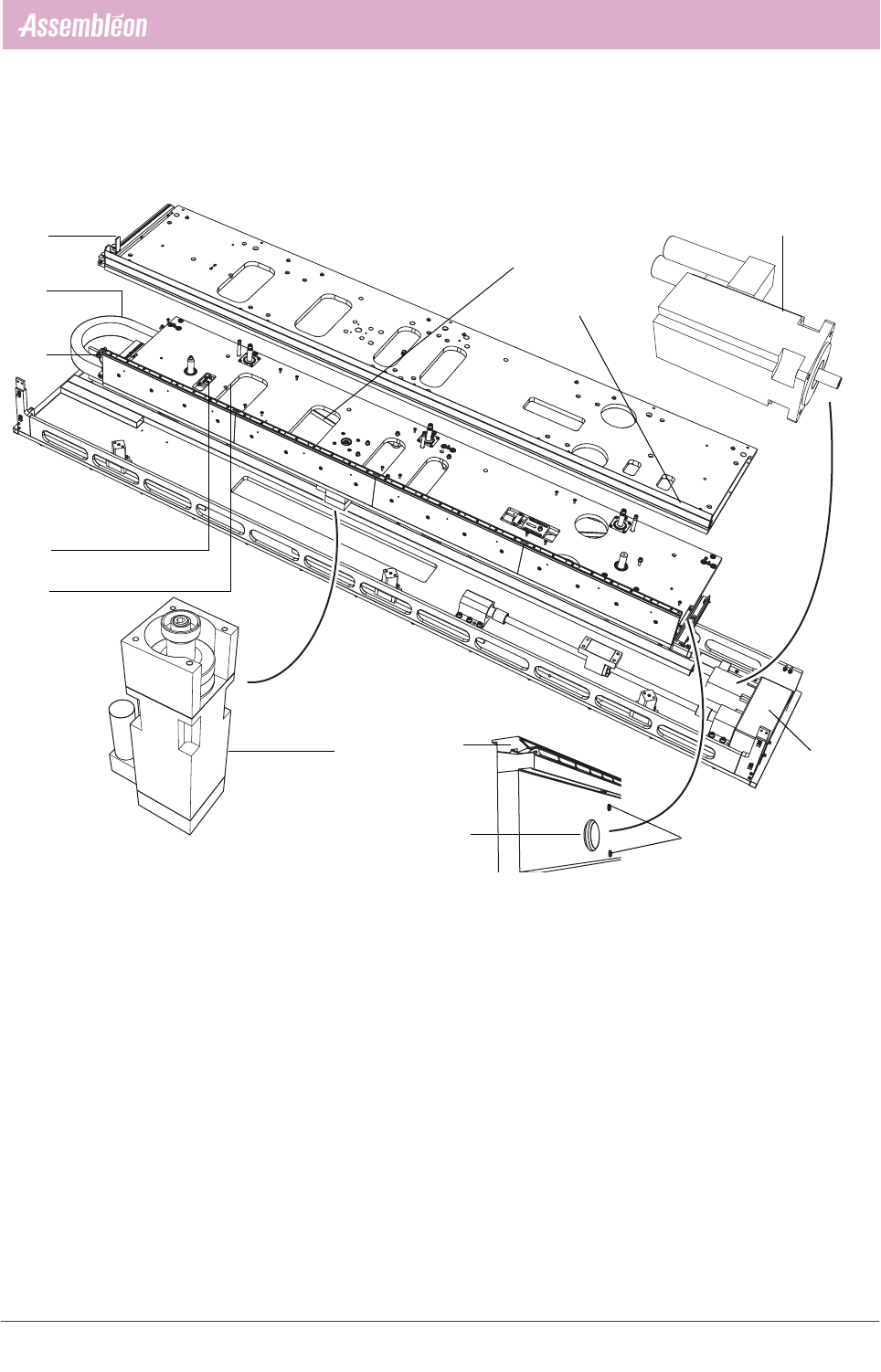 Assembléon