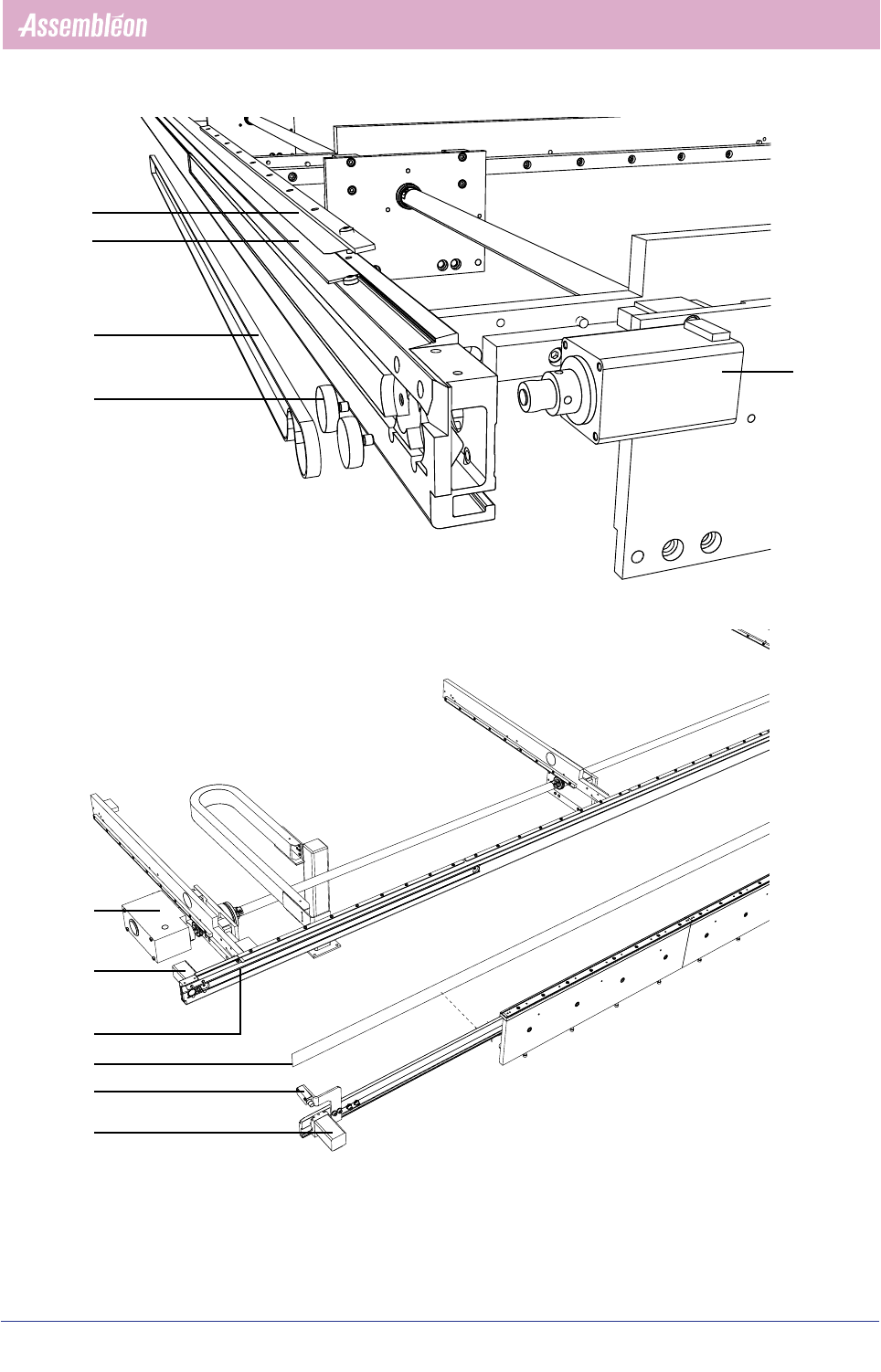 Assembléon