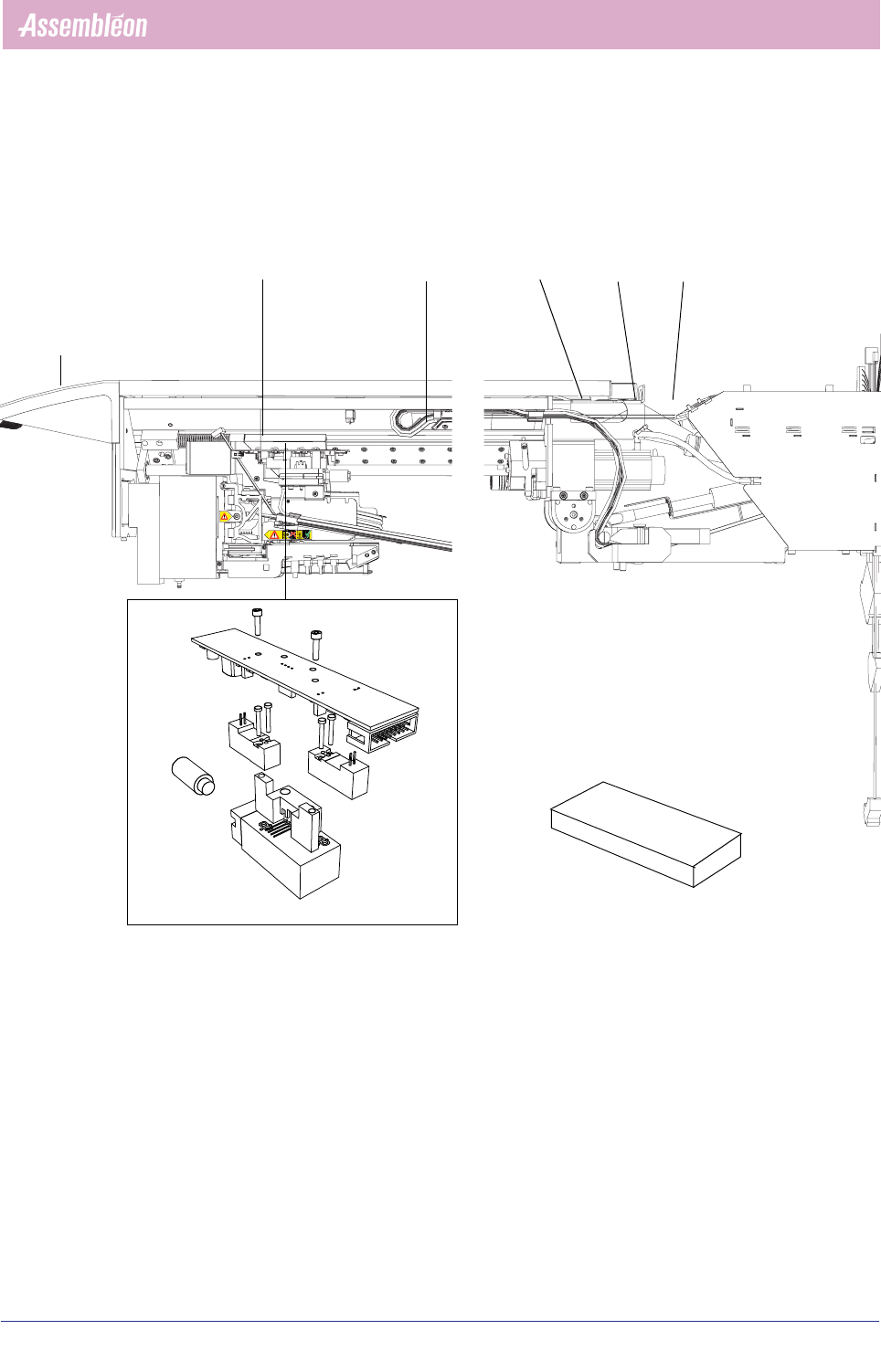 Assembléon