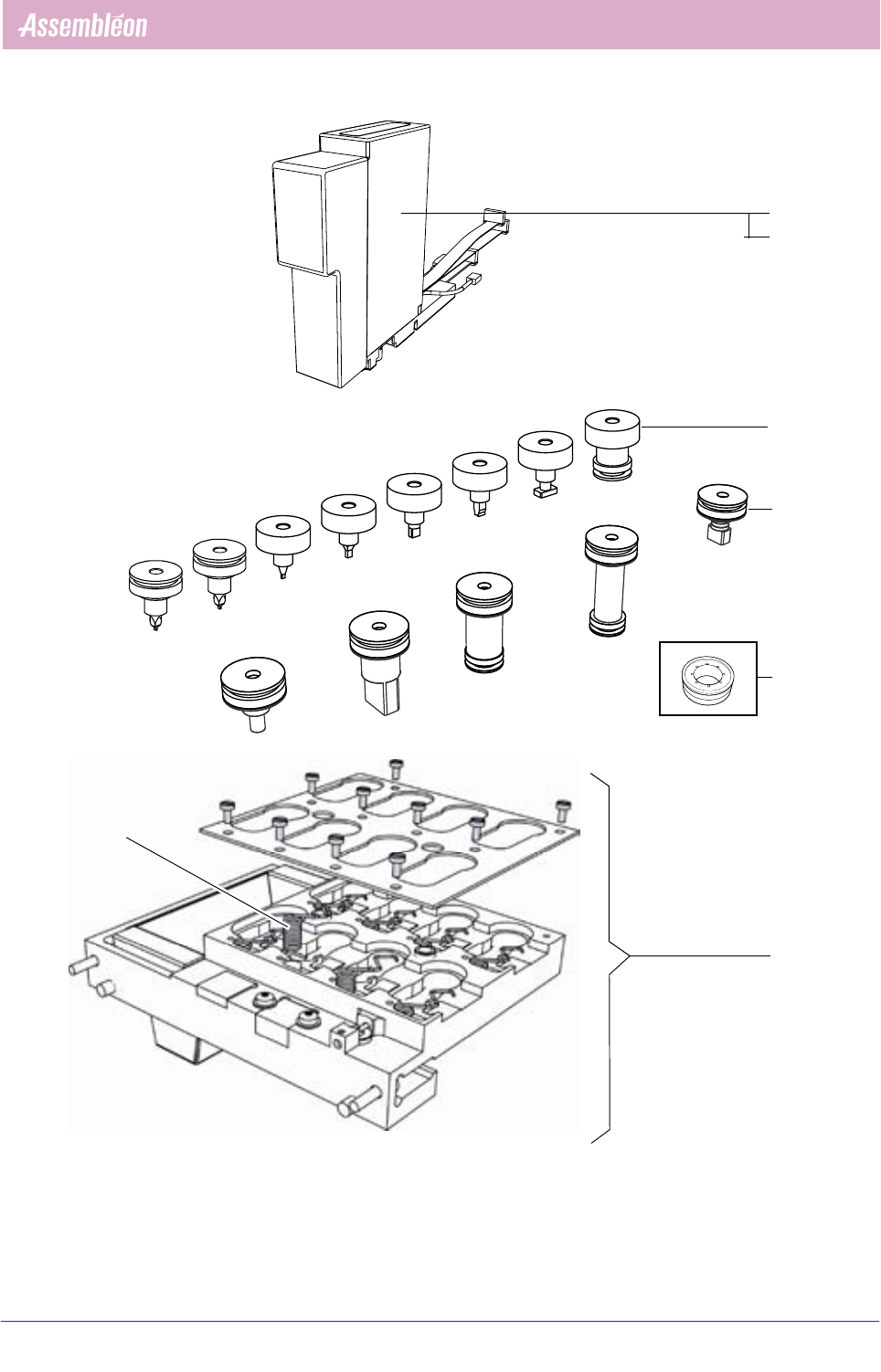 Assembléon