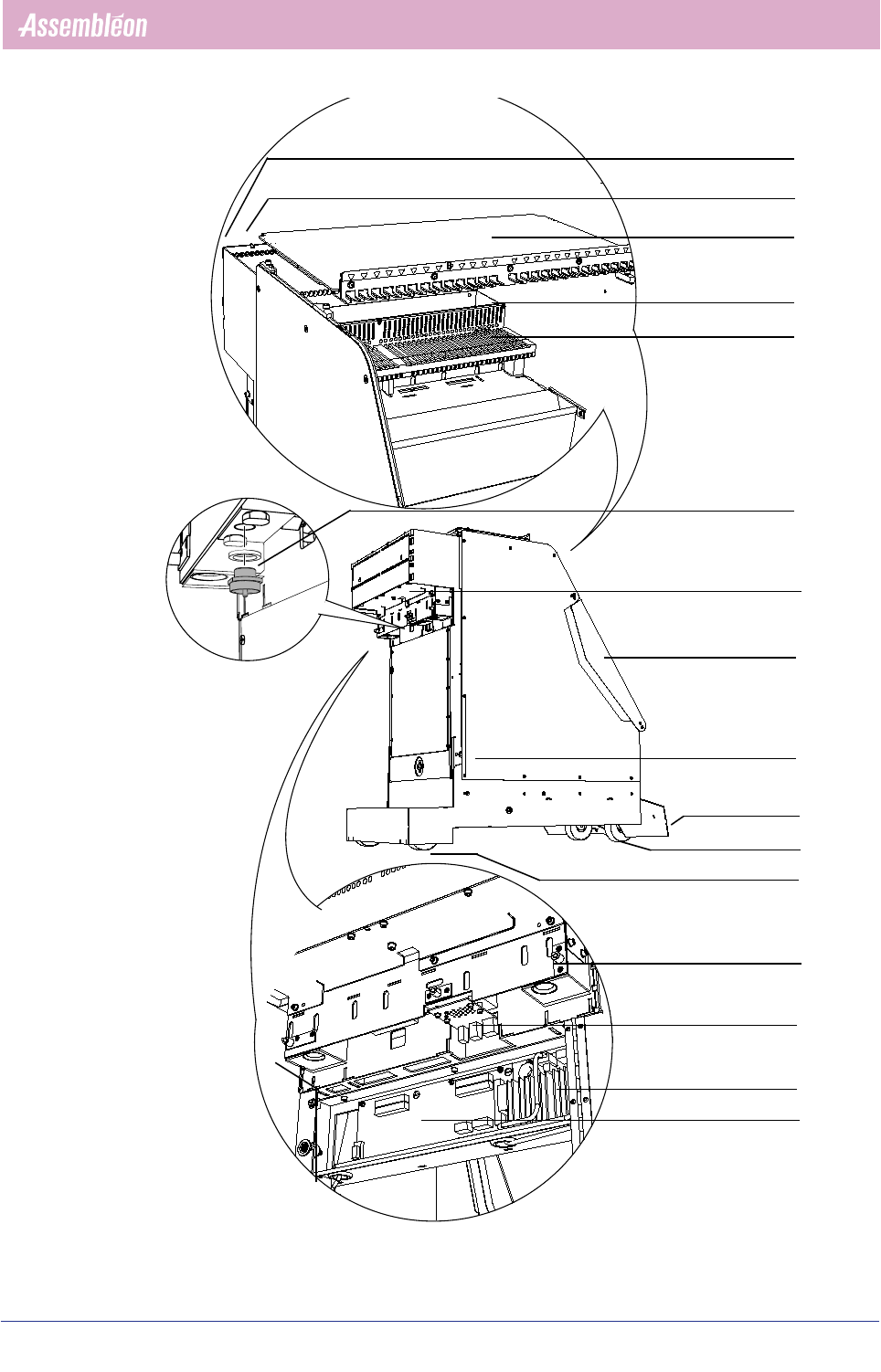 Assembléon