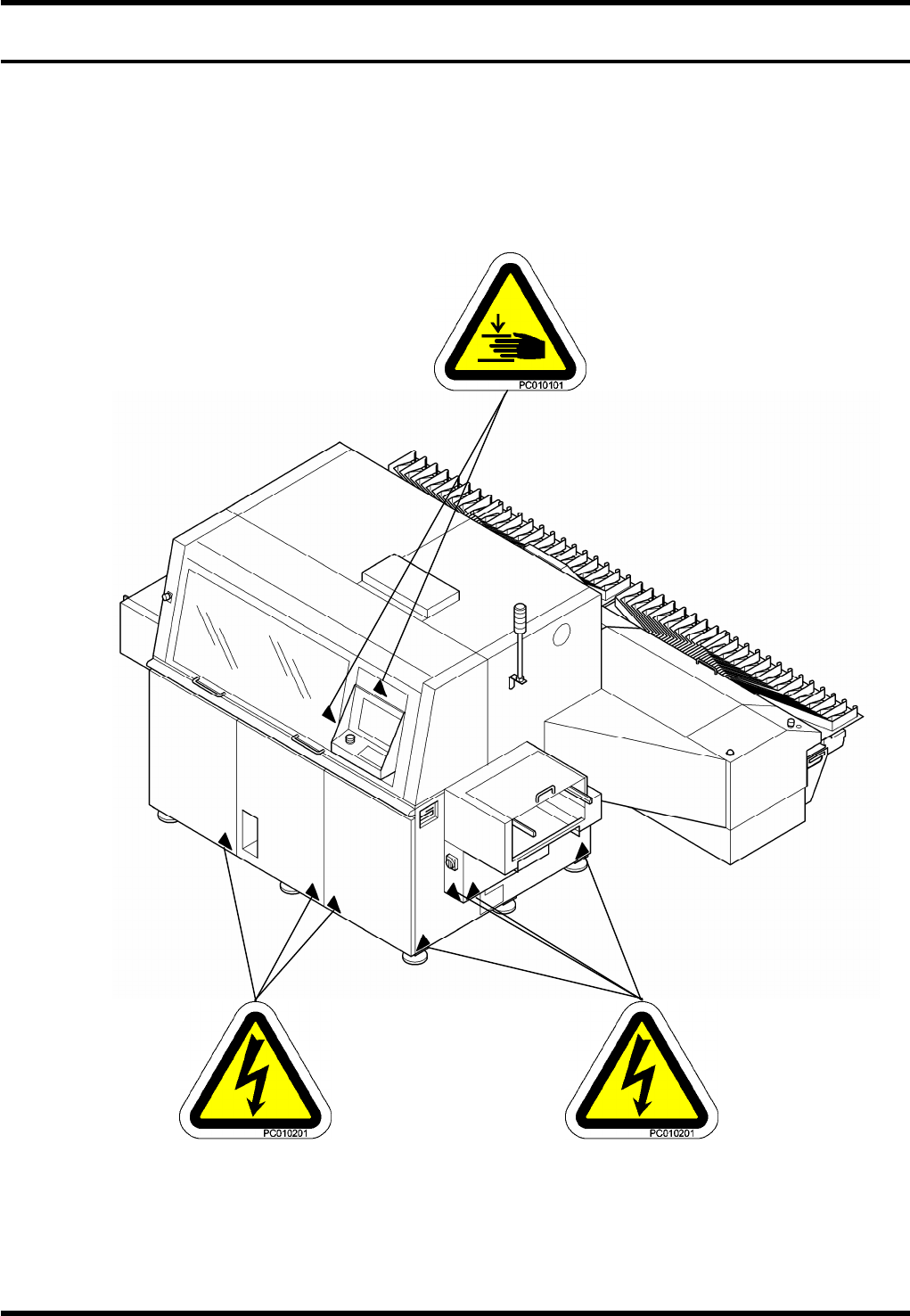 PC010101

PC010201

PC010201