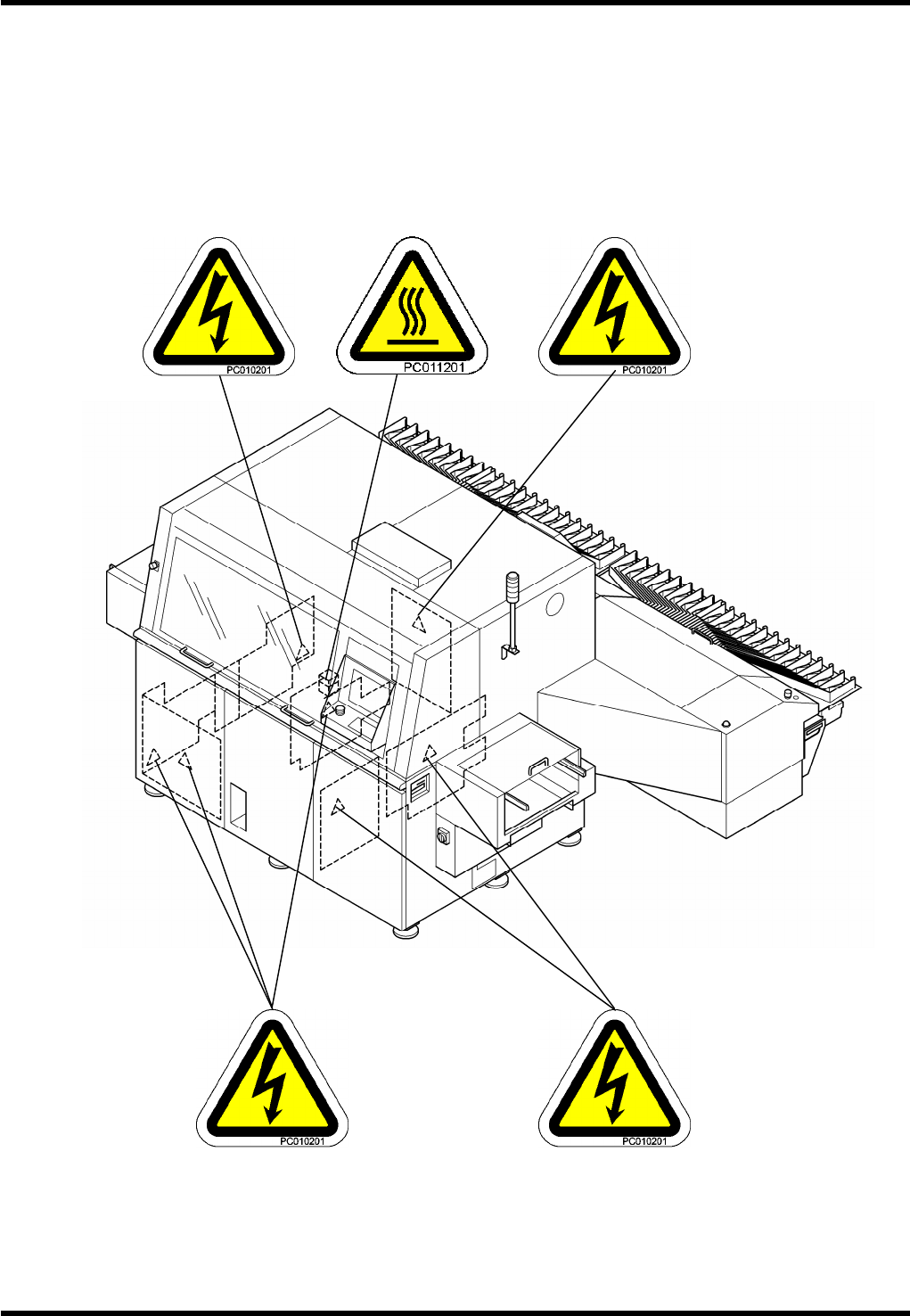 PC010201

PC011201

PC010201

PC010201

PC010201