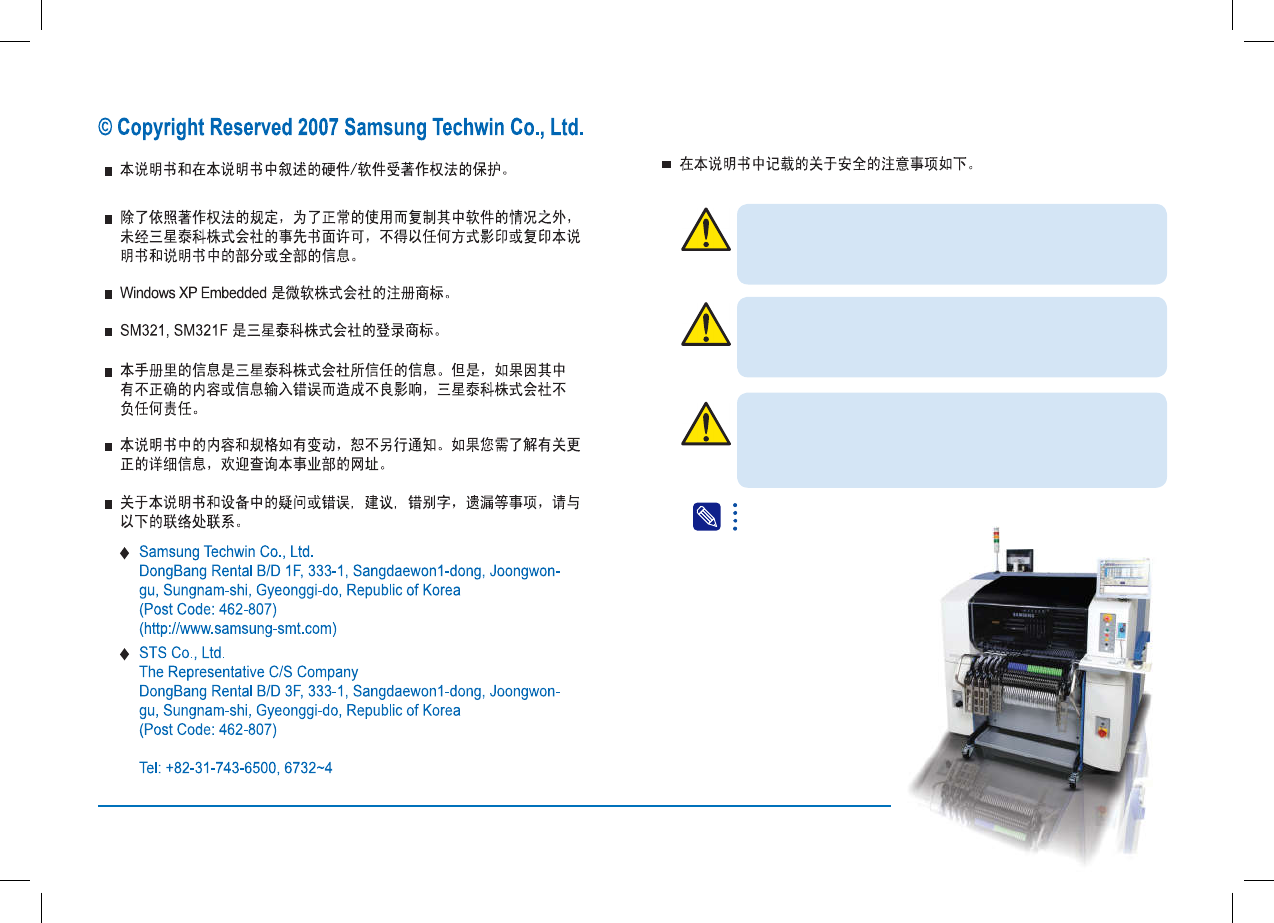 © Copyright Reserved 2007 Samsung Techwin Co., Ltd.

■ 本说明书和在本说明书中叙述的硬件/软件受著作权法的保护。

■ 除了依照著作权法的规定，为了正常的使用而复制其中软件的情况之外，未经三星泰科株式会社的事先书面许可，不得以任何方式影印或复印本说明书和说明书中的部分或全部的信息。

■ Windows XP Embedded 是微软株式会社的注册商标。

■ SM321, SM321F 是三星泰科株式会社的登录商标。

■ 本手册里的信息是三星泰科株式会社所信任的信息。但是，如果因其中有不正确的内容或信息输入错误而造成不良影响，三星泰科株式会社不负任何责任。

■ 本说明书中的内容和规格如有变动，恕不另行通知。如果您需了解有关更正的详细信息，欢迎查询本事业部的网址。

■ 关于本说明书和设备中的疑问或错误，建议，错别字，遗漏等事项，请与以下的联络处联系。

♦ Samsung Techwin Co., Ltd.
DongBang Rental B/D 1F, 333-1, Sangdaewon1-dong, Joongwon-gu, Sungnam-shi, Gyeonggi-do, Republic of Korea
(Post Code: 462-807)
(http://www.samsung-smt.com)

♦ STS Co., Ltd.
The Representative C/S Company
DongBang Rental B/D 3F, 333-1, Sangdaewon1-dong, Joongwon-gu, Sungnam-shi, Gyeonggi-do, Republic of Korea
(Post Code: 462-807)

Tel: +82-31-743-6500, 6732~4

■ 在本说明书中记载的关于安全的注意事项如下。

SAMSUNG