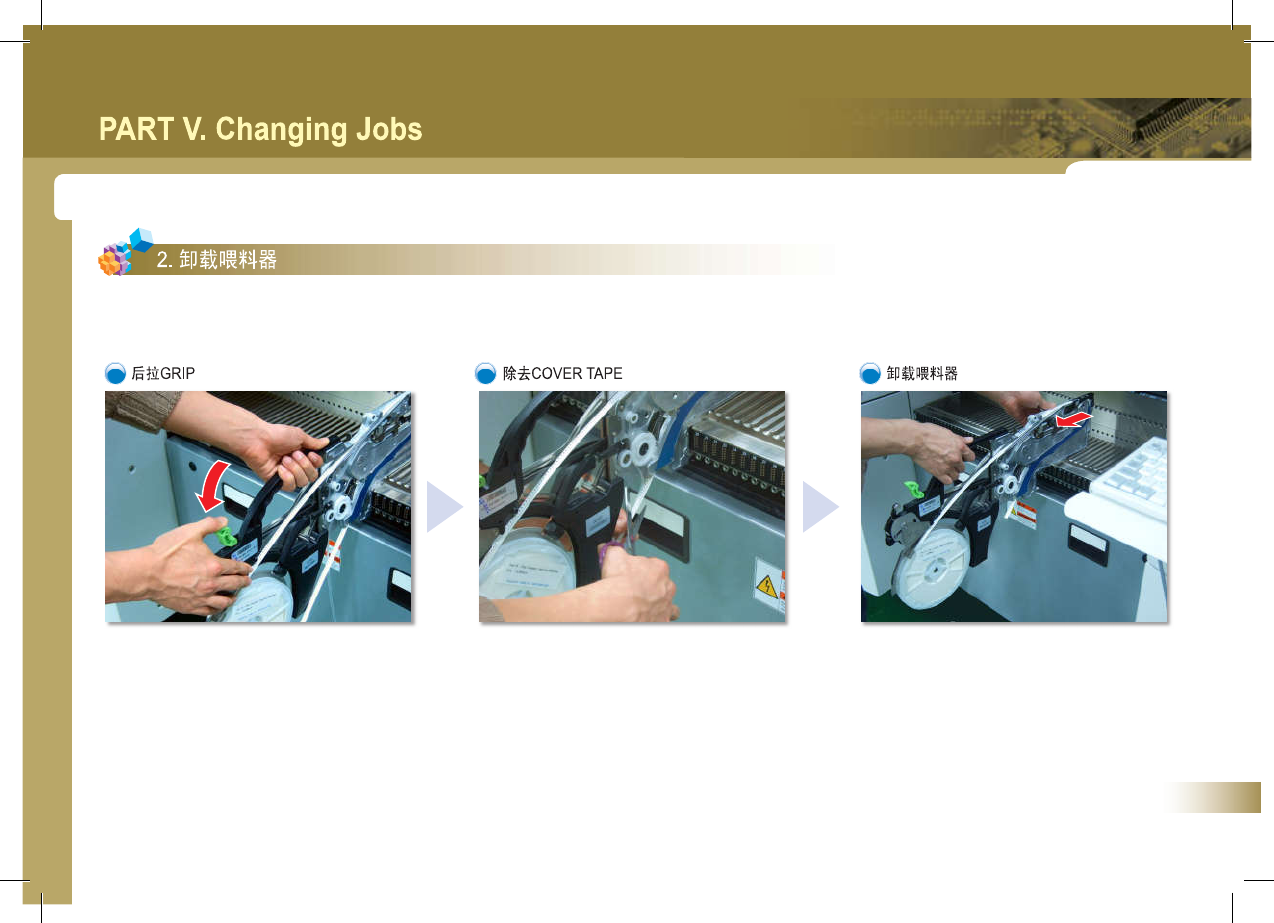 PART V. Changing Jobs

2. 卸载喂料器

后拉GRIP

除去COVER TAPE

卸载喂料器