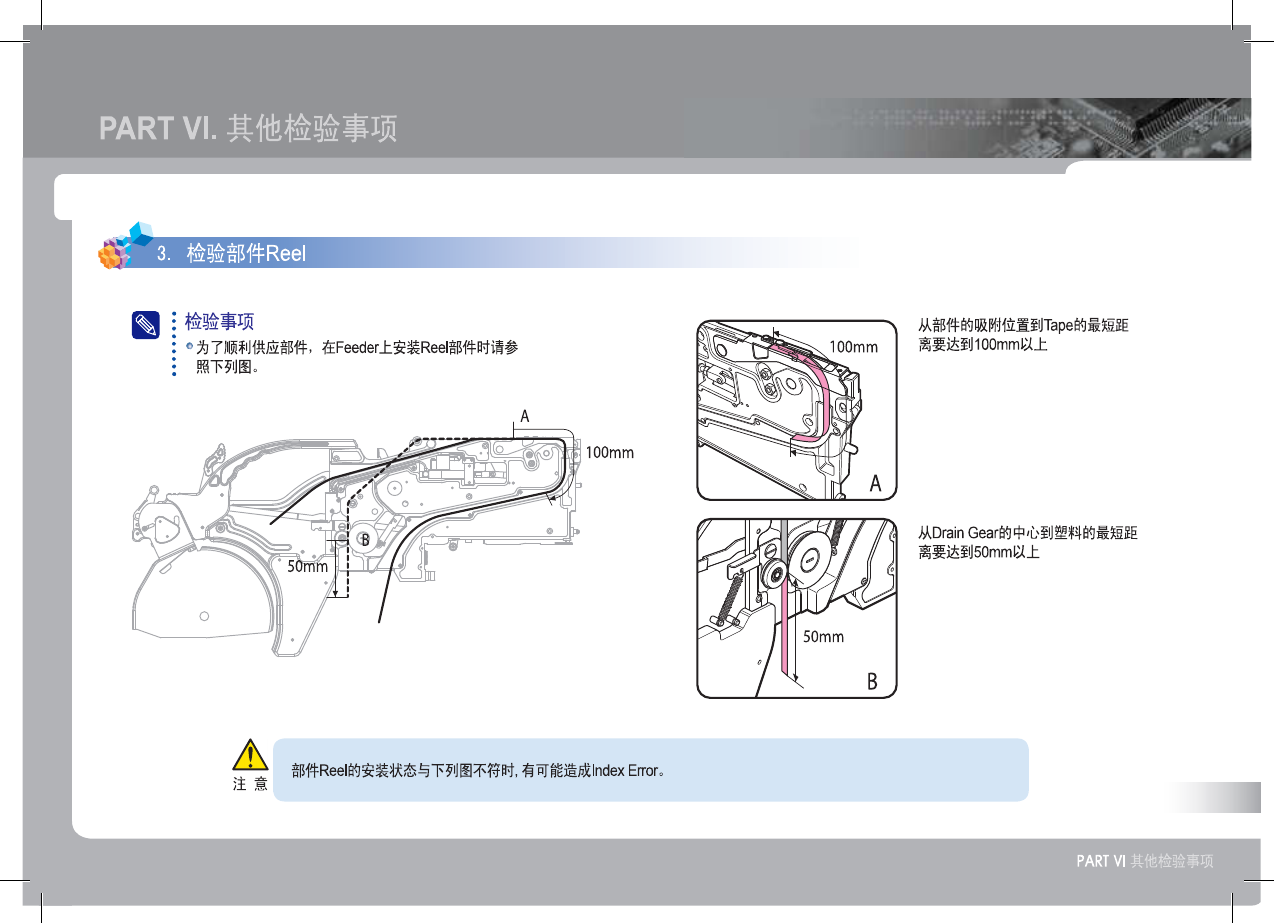 PART VI. 其他检验事项

3. 检验部件Reel

检验事项
为了顺利供应部件，在Feeder上安装Reel部件时请参照下列图。

A
100mm
B
50mm

100mm
A

从部件的吸附位置到Tape的最短距离要达到100mm以上

50mm
B

从Drain Gear的中心到塑料的最短距离要达到50mm以上

注 意
部件Reel的安装状态与下列图不符时, 有可能造成Index Error。

PART VI 其他检验事项