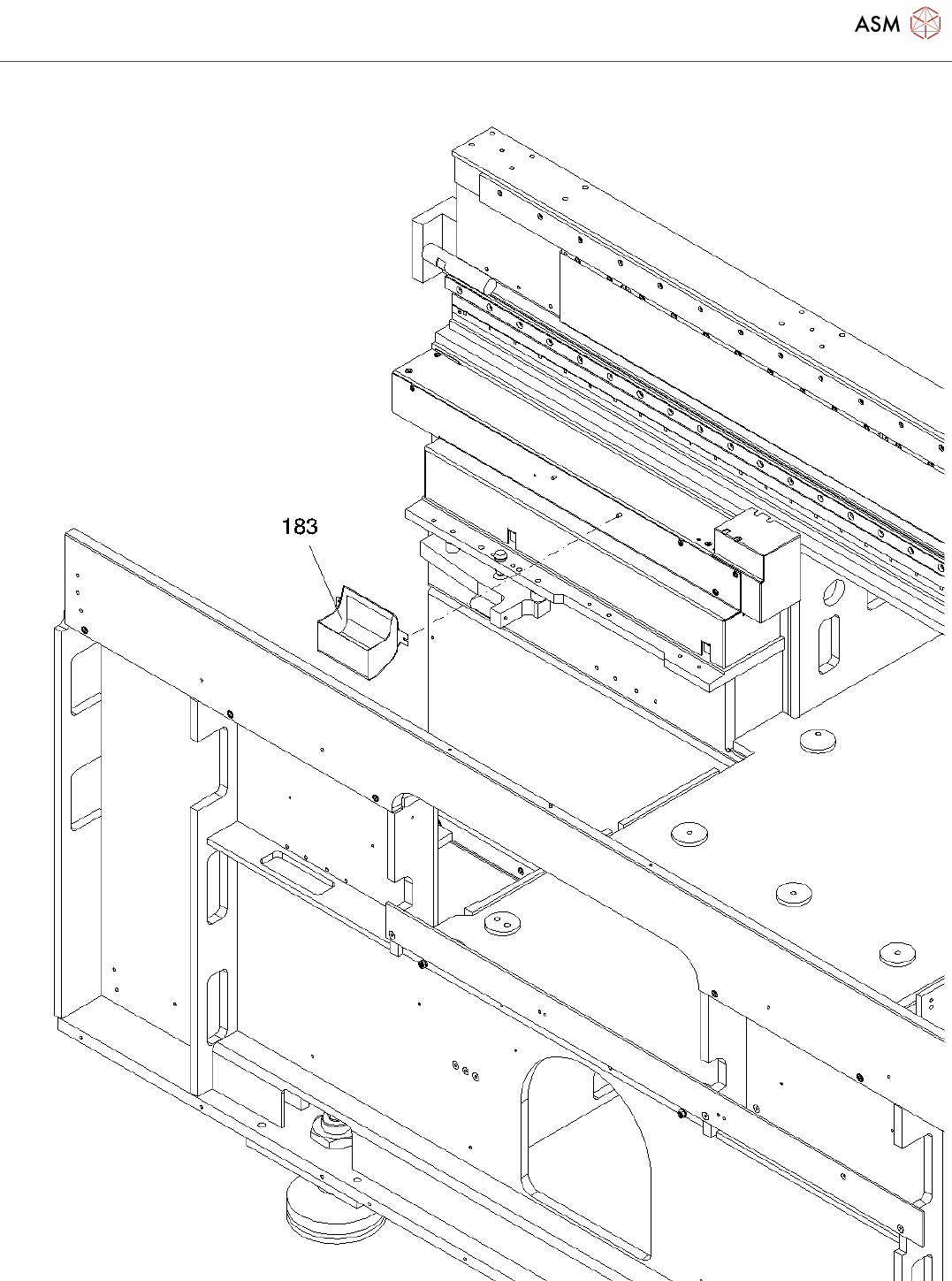 ASM

183