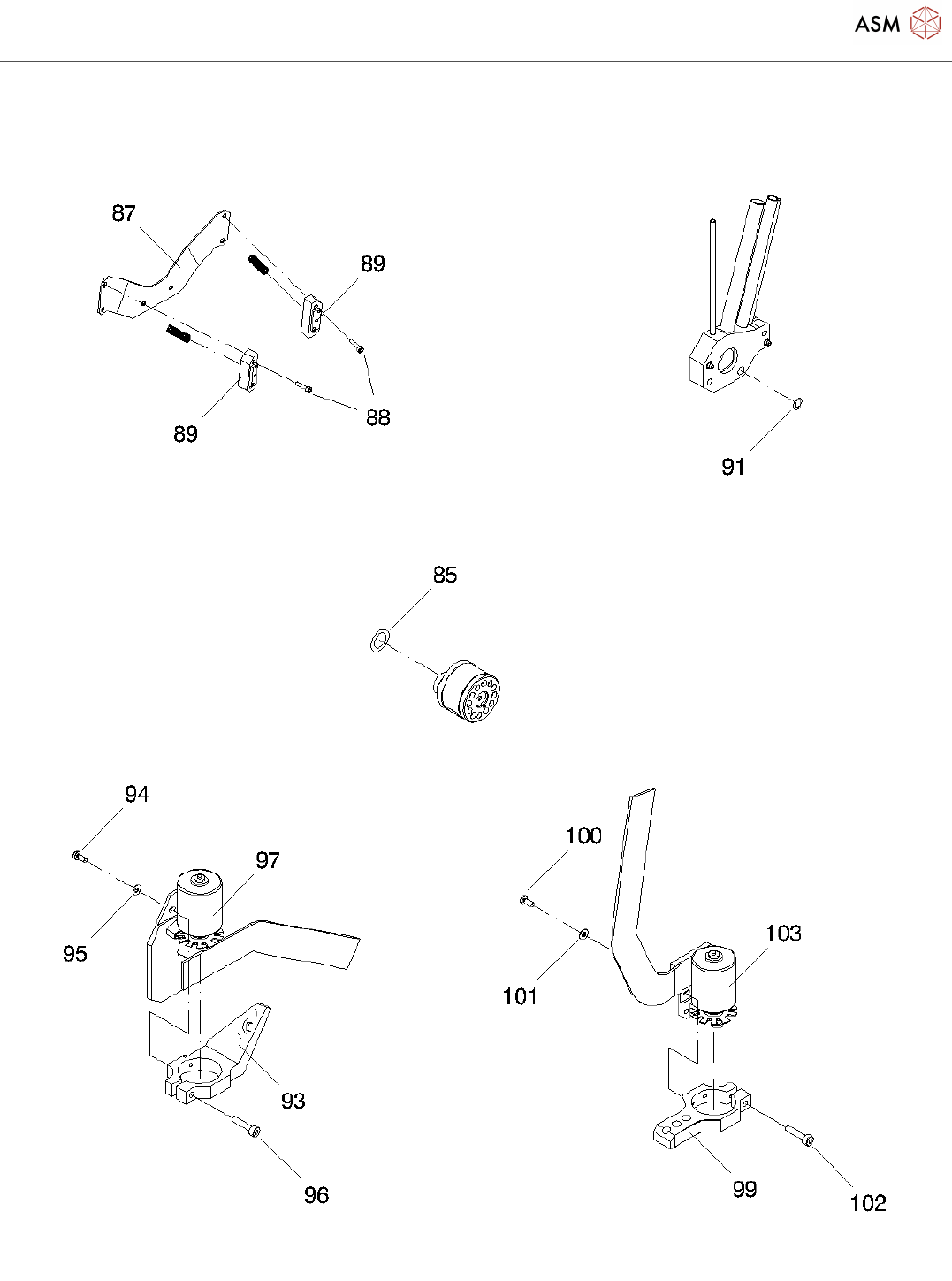 ASM

87
89
89
88
91
85
94
97
95
93
96
100
103
101
99
102