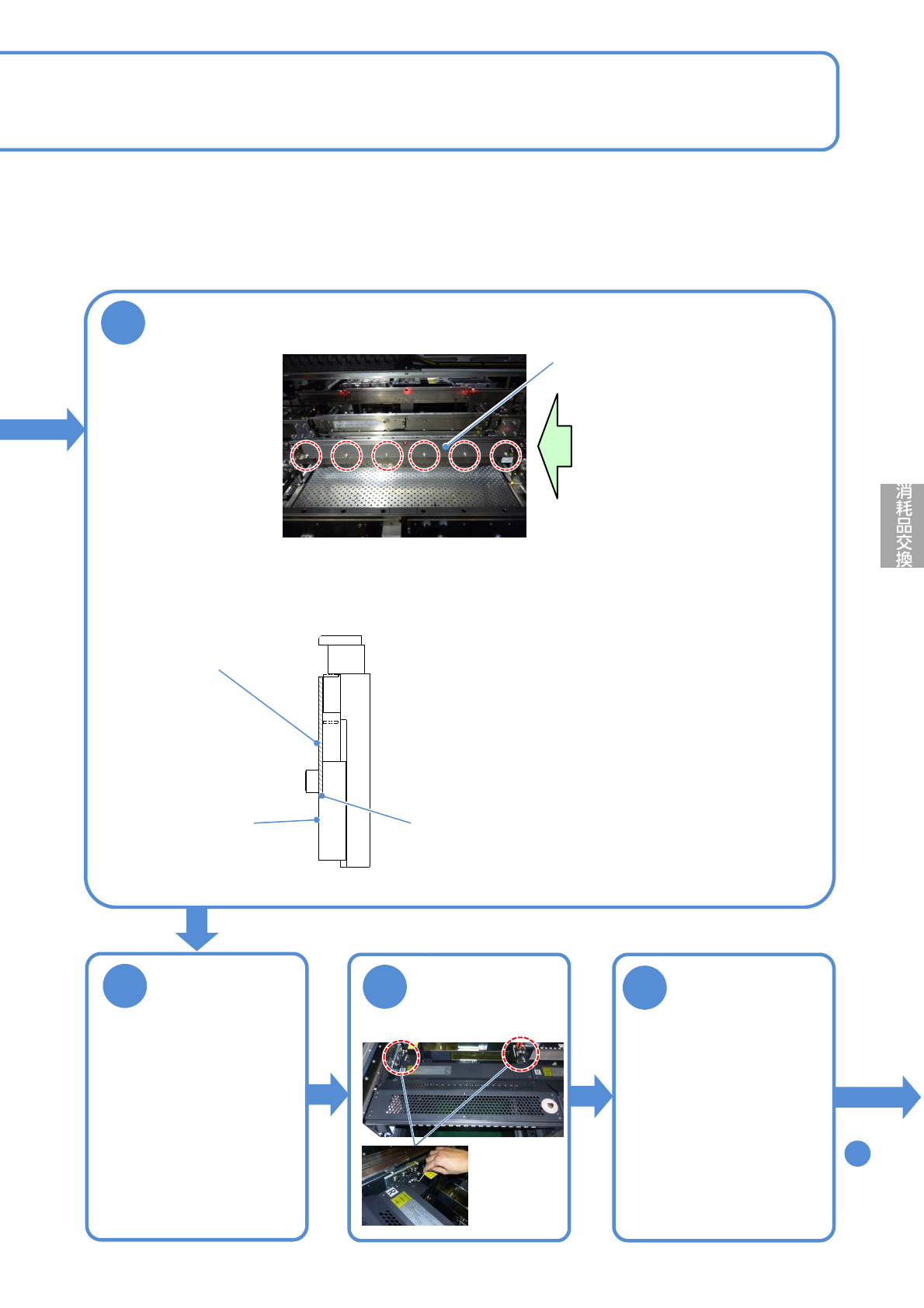 消耗品交換