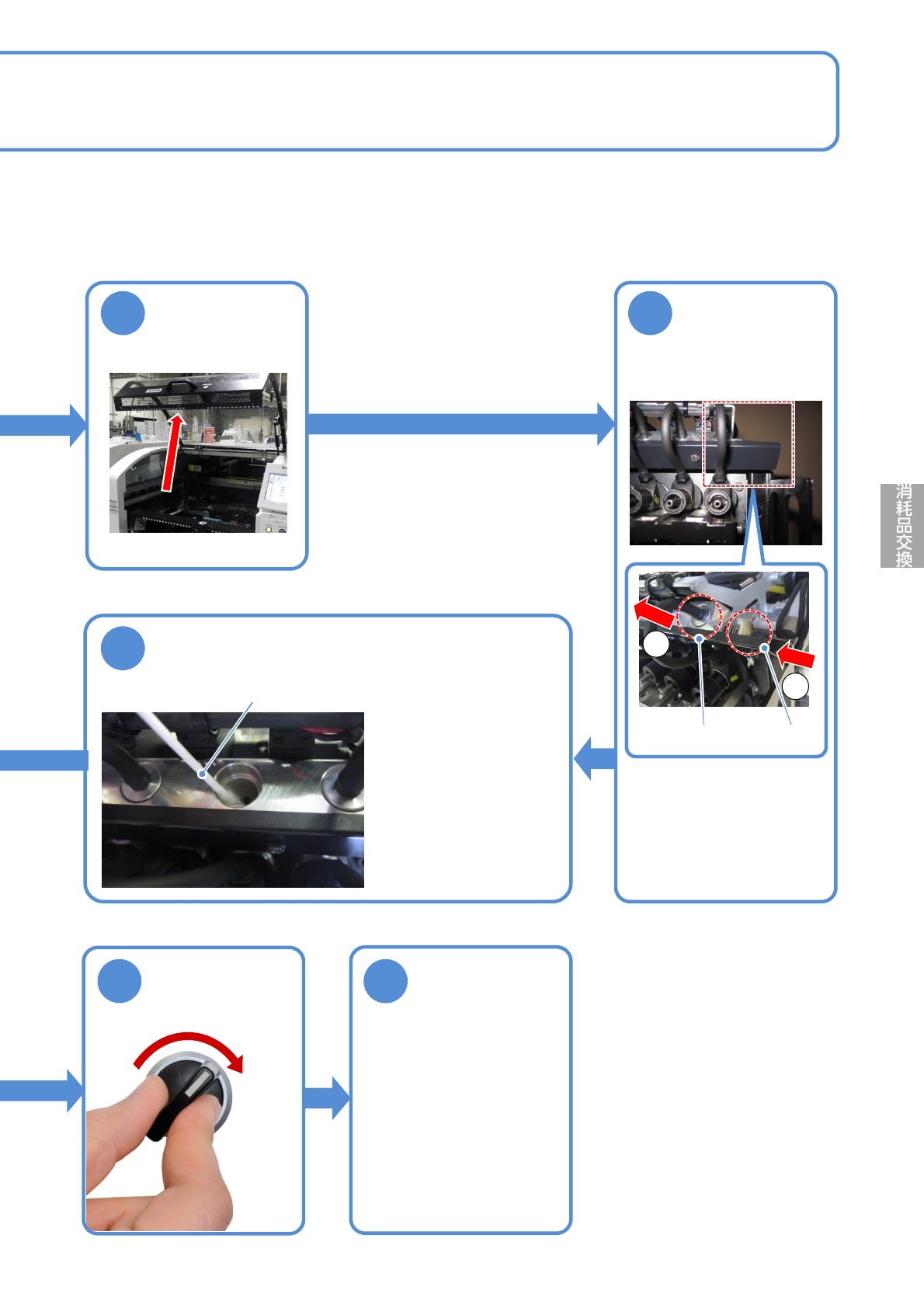 消耗品交換