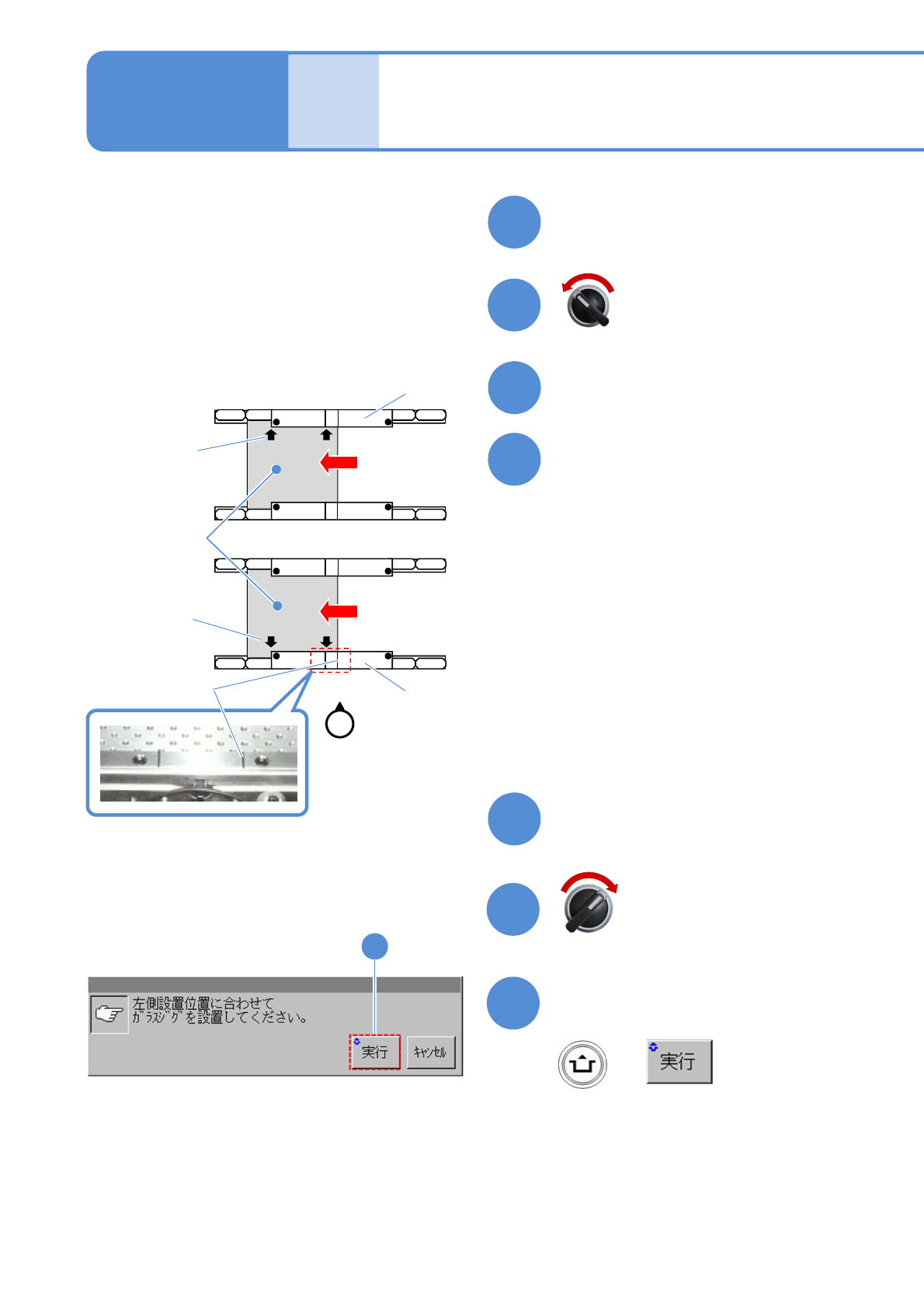 左側設置位置に合わせて
ｶﾞﾗｽｼﾞｸﾞを設置してください。
実行
ｷｬﾝｾﾙ
実行