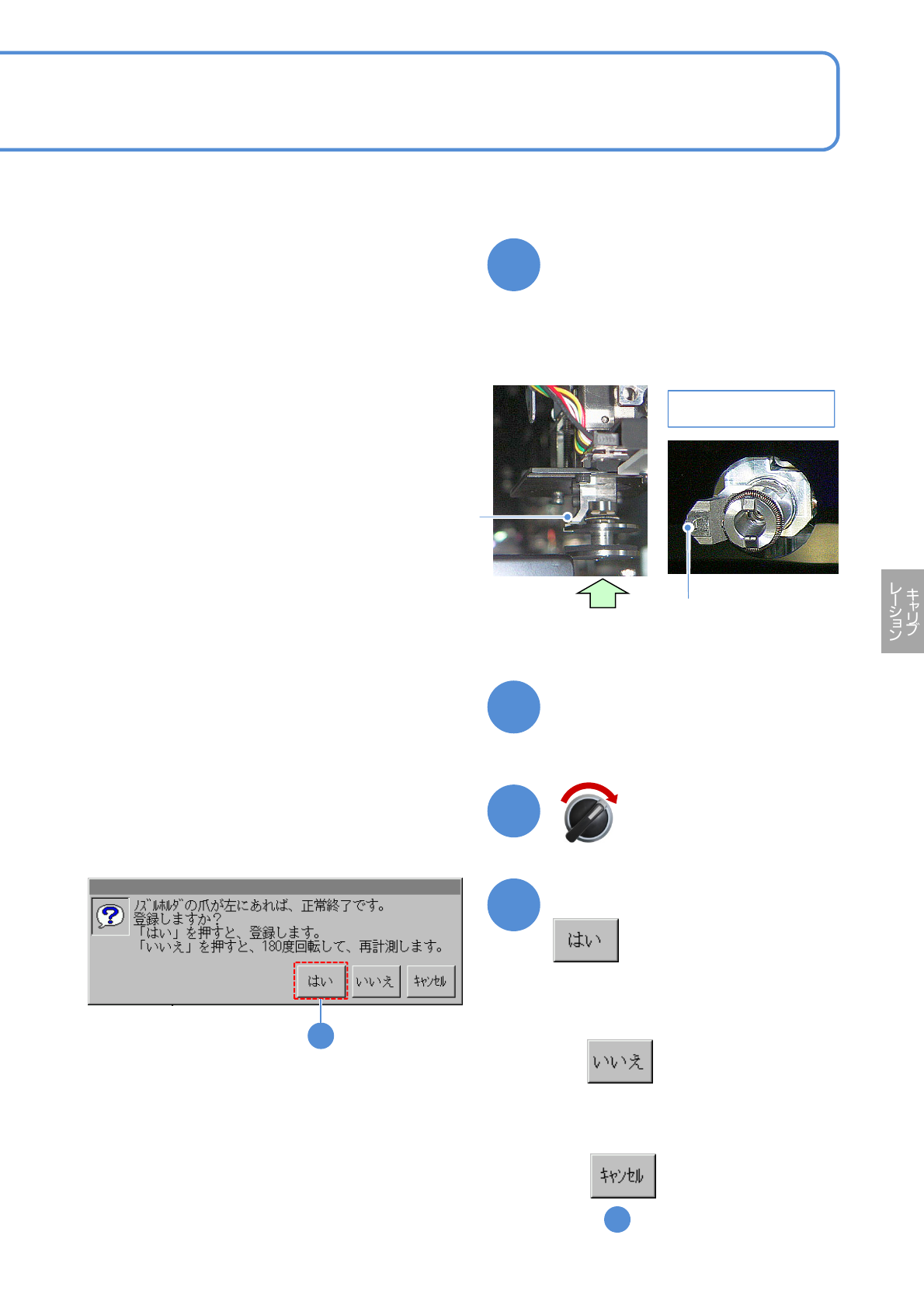 キャリブレーション

ﾉｽﾞﾙﾎﾙﾀﾞの爪が左にあれば、正常終了です。
登録しますか？
「はい」を押すと、登録します。
「いいえ」を押すと、180度回転して、再計測します。

はい

いいえ

ｷｬﾝｾﾙ

はい

いいえ

ｷｬﾝｾﾙ