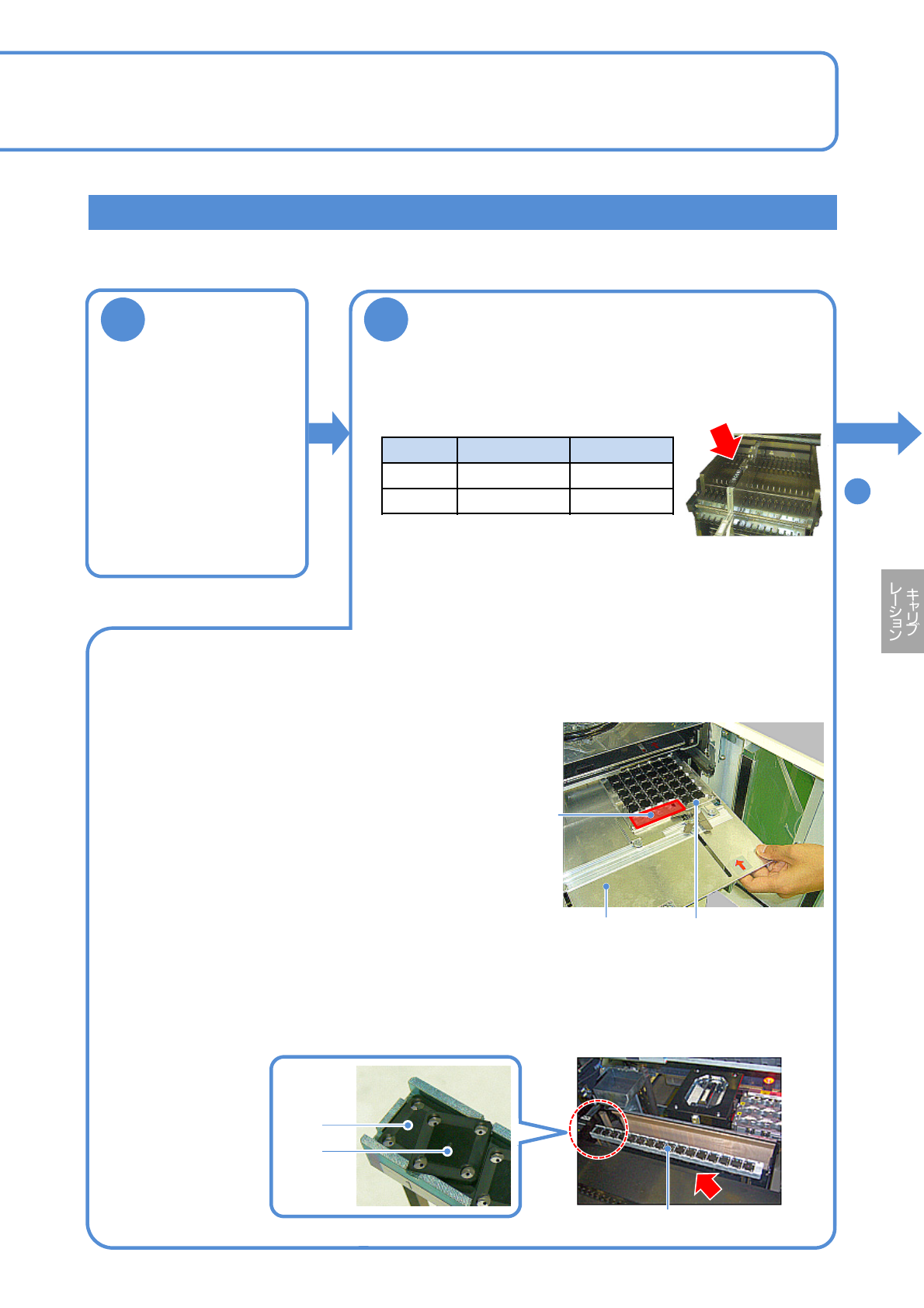 キャリブレーション