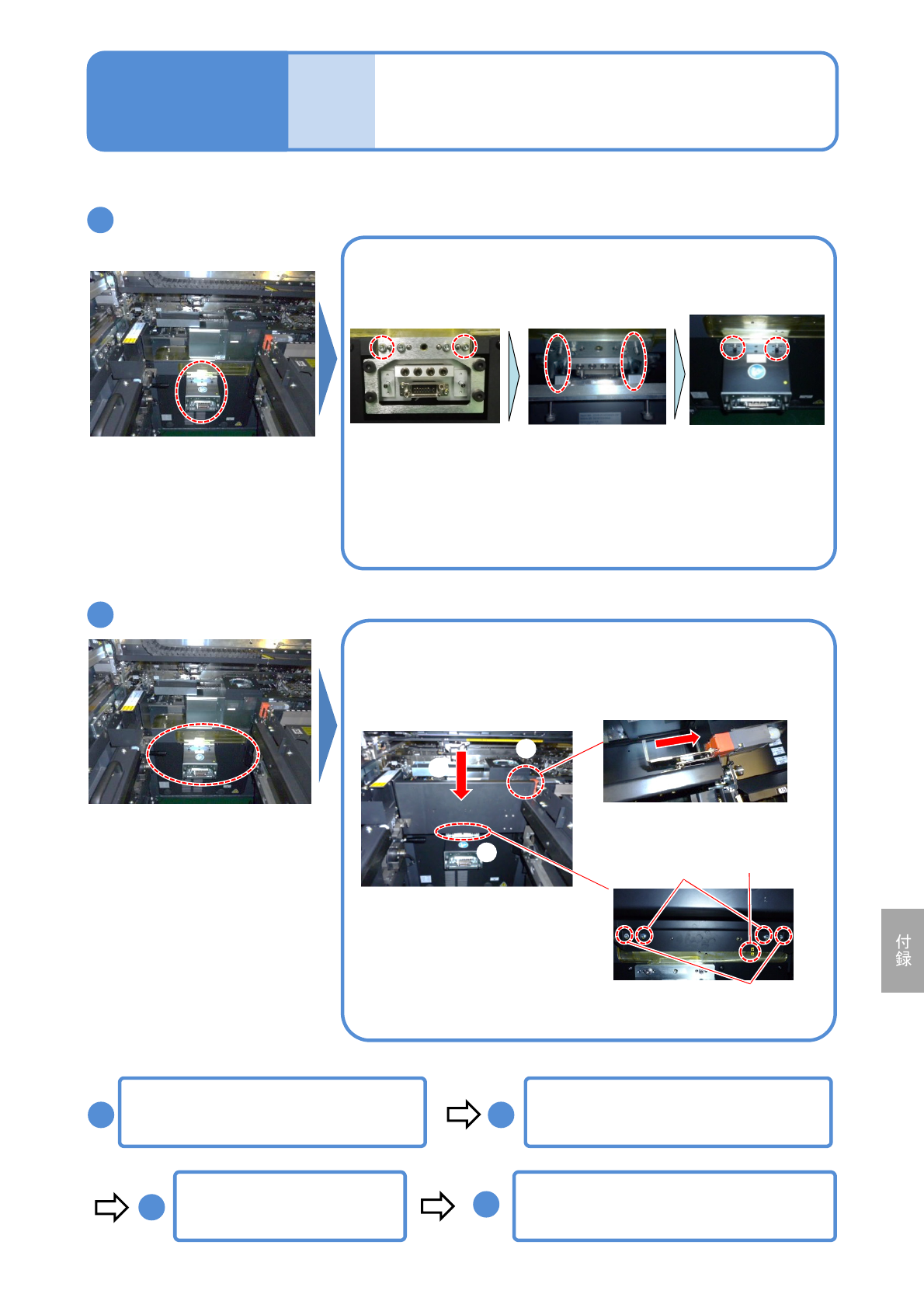 付録