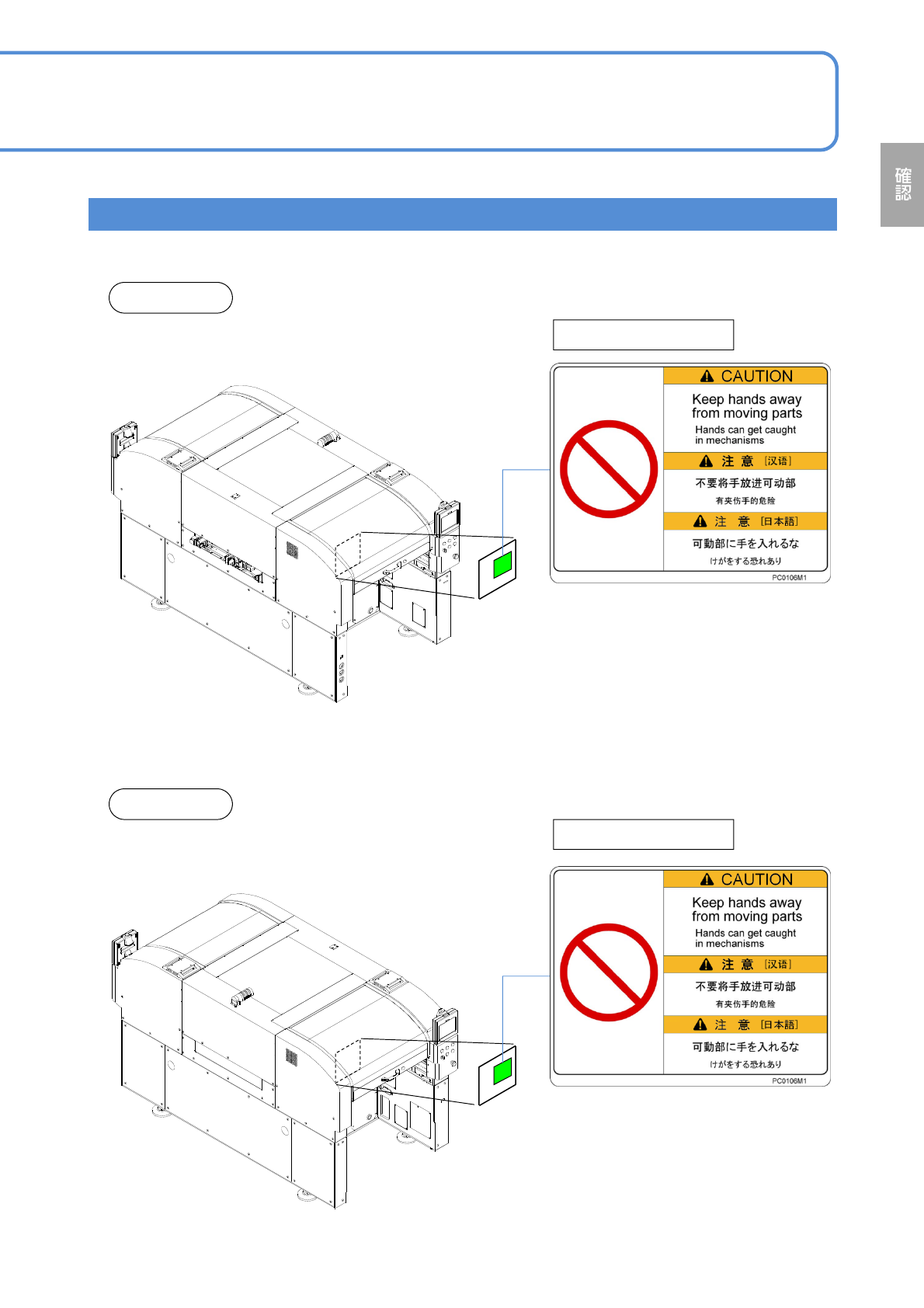 確認

CAUTION
Keep hands away from moving parts
Hands can get caught in mechanisms
注 意 [汉语]
不要将手放进可动部
有夹伤手的危险
注 意 [日本語]
可動部に手を入れるな
けがをする恐れあり
PC0106M1

CAUTION
Keep hands away from moving parts
Hands can get caught in mechanisms
注 意 [汉语]
不要将手放进可动部
有夹伤手的危险
注 意 [日本語]
可動部に手を入れるな
けがをする恐れあり
PC0106M1