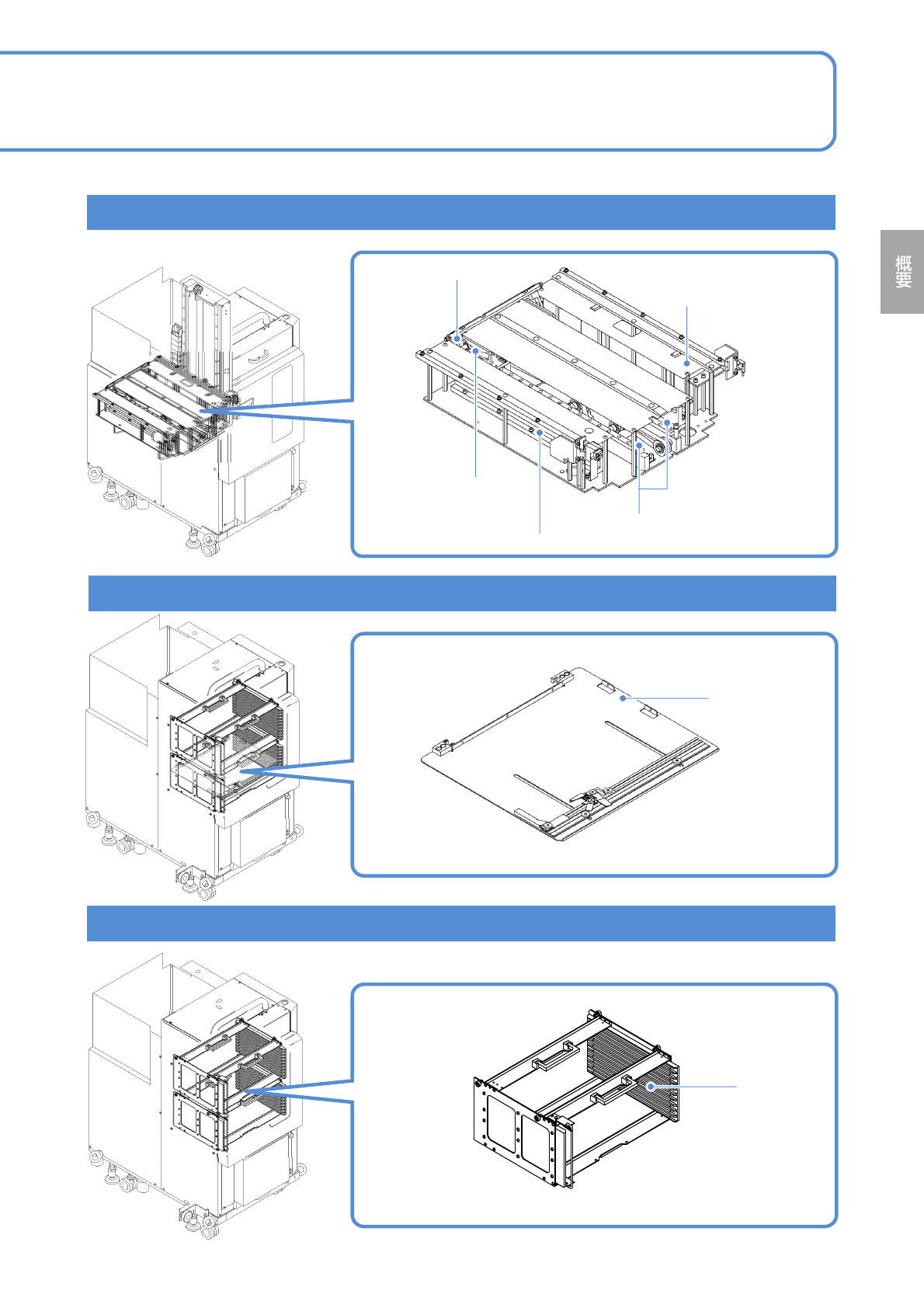 概要