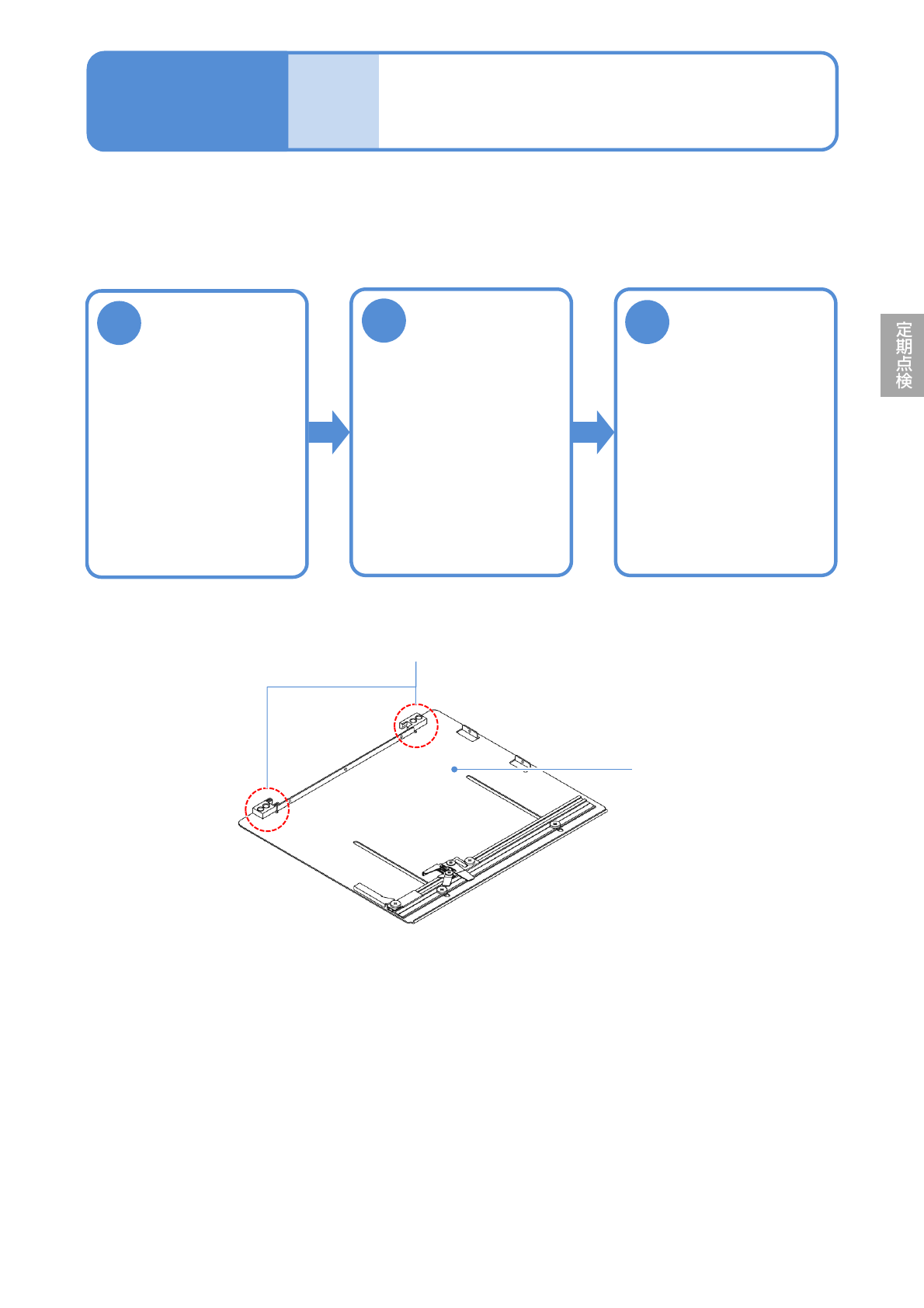 定期点検