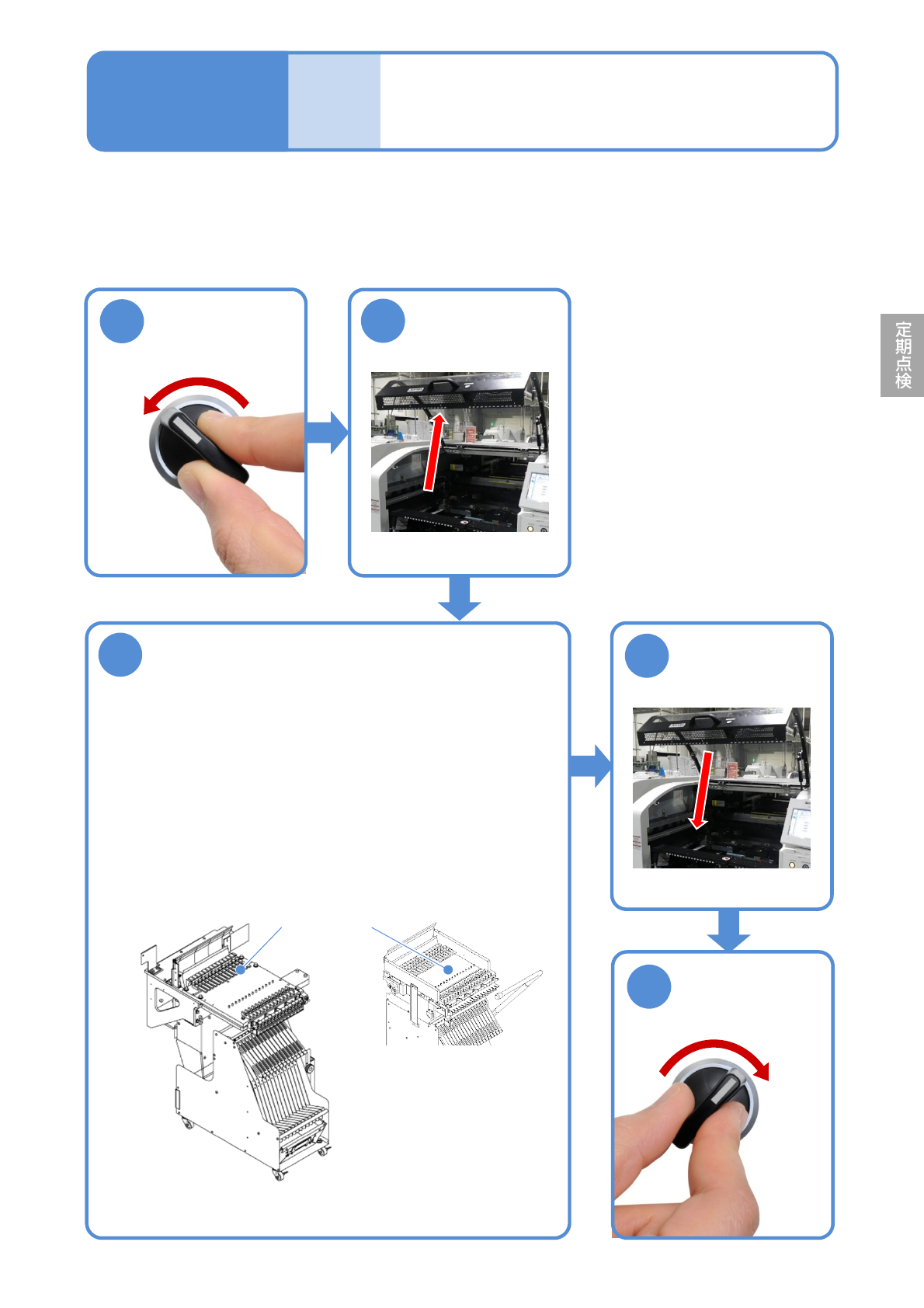 定期点検