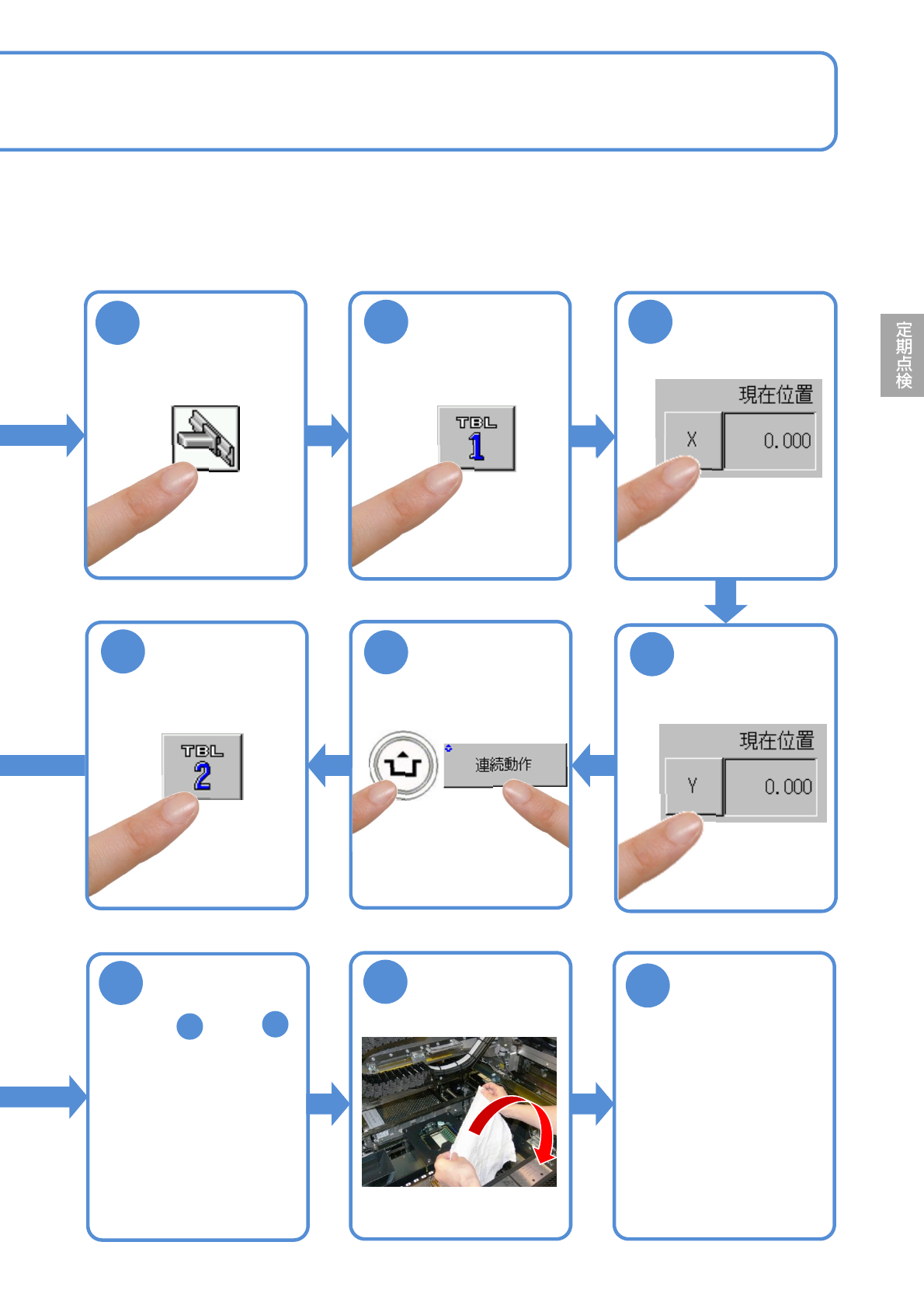 定期点検

TBL 1

現在位置

X 0.000

TBL 2

連続動作

現在位置

Y 0.000