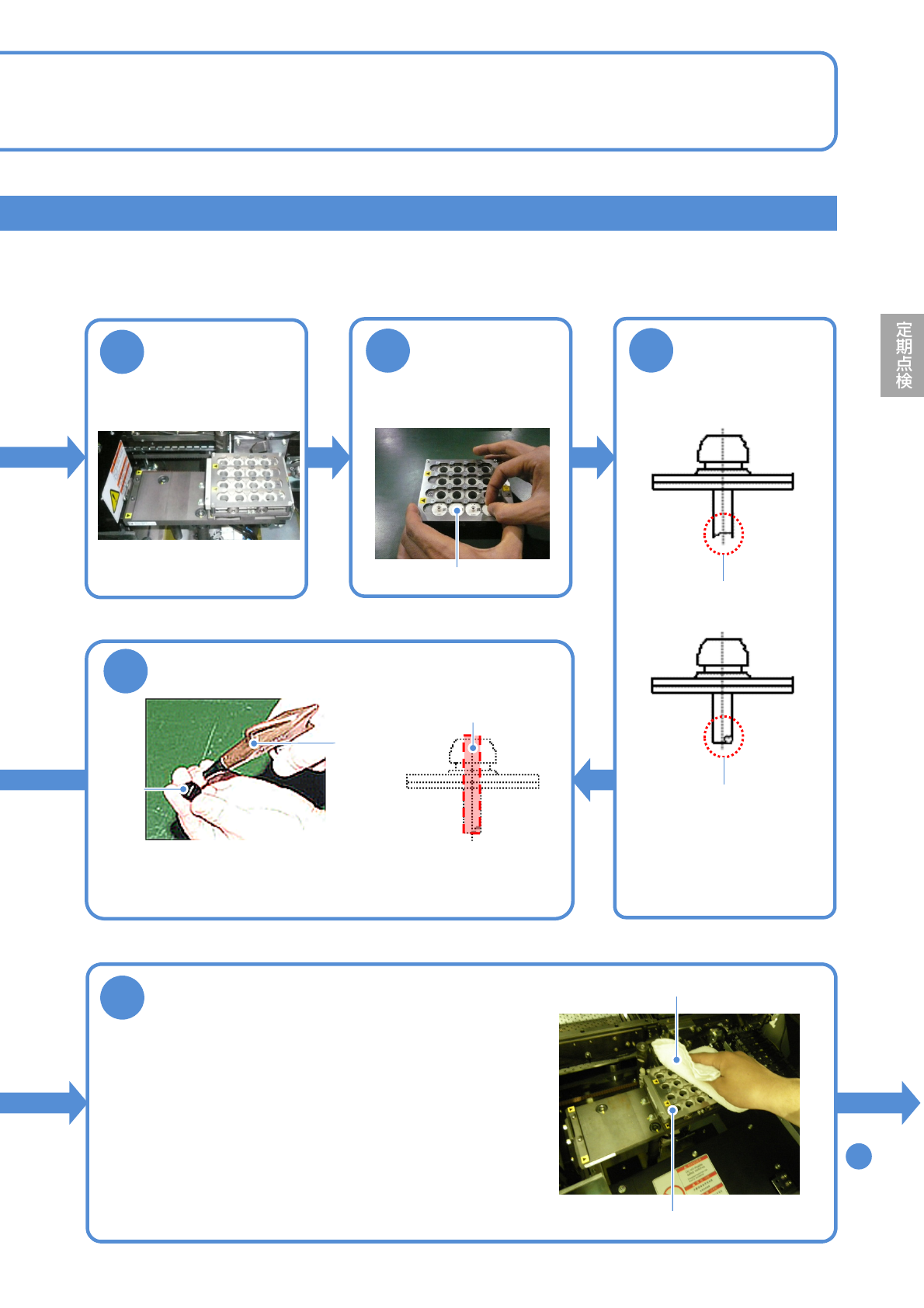 定期点検