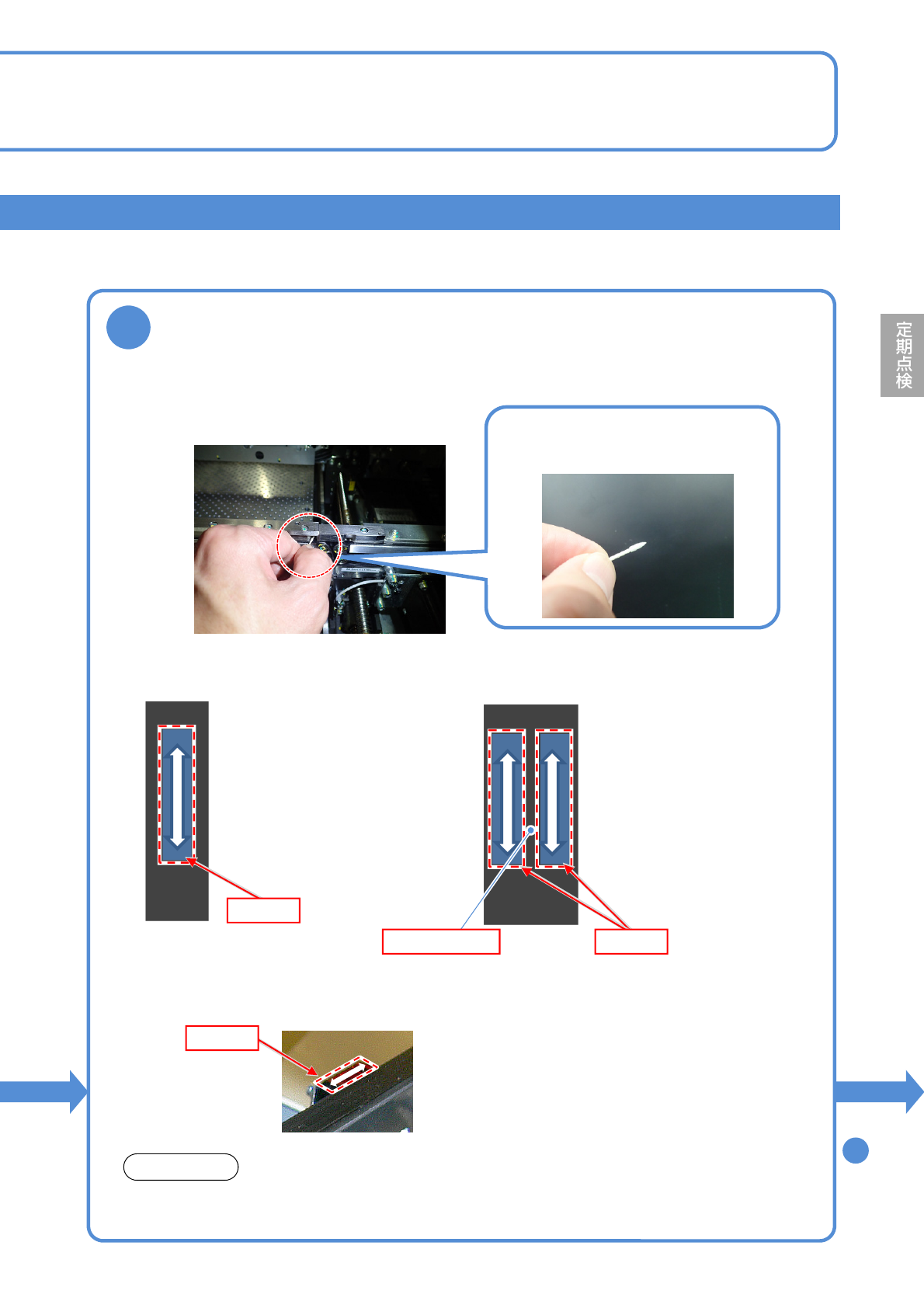 定期点検