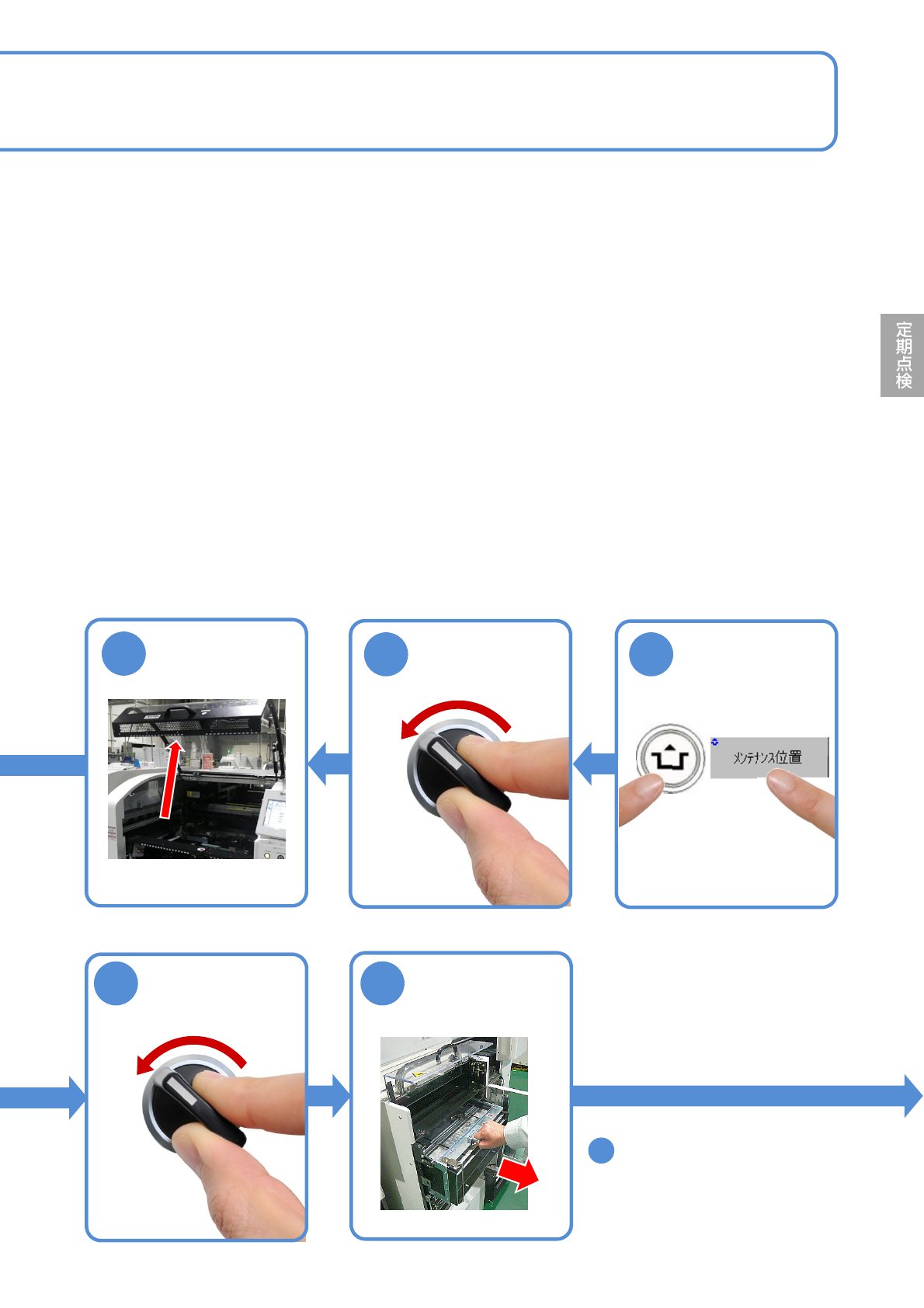 定期点検

メンテナンス位置