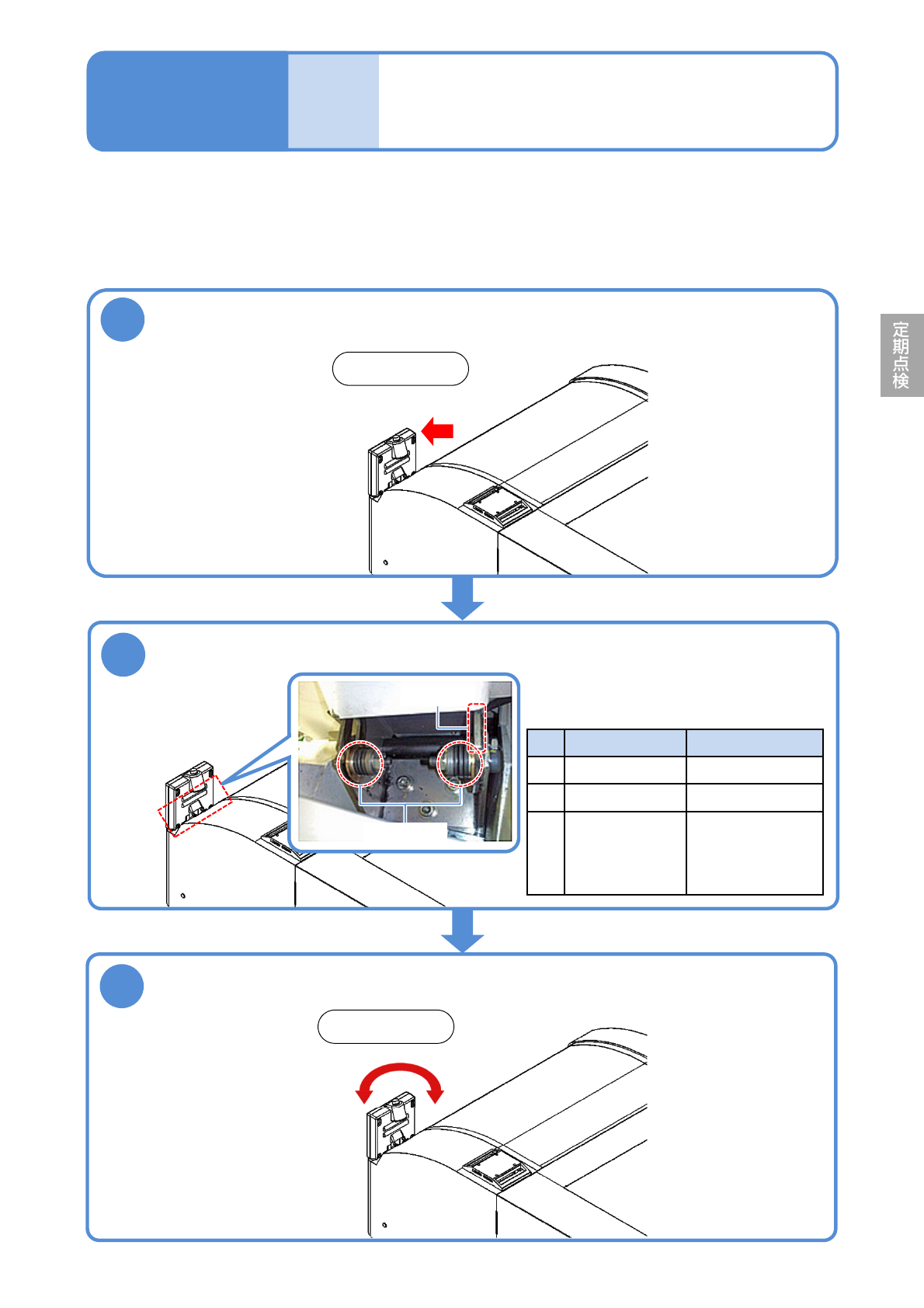 定期点検