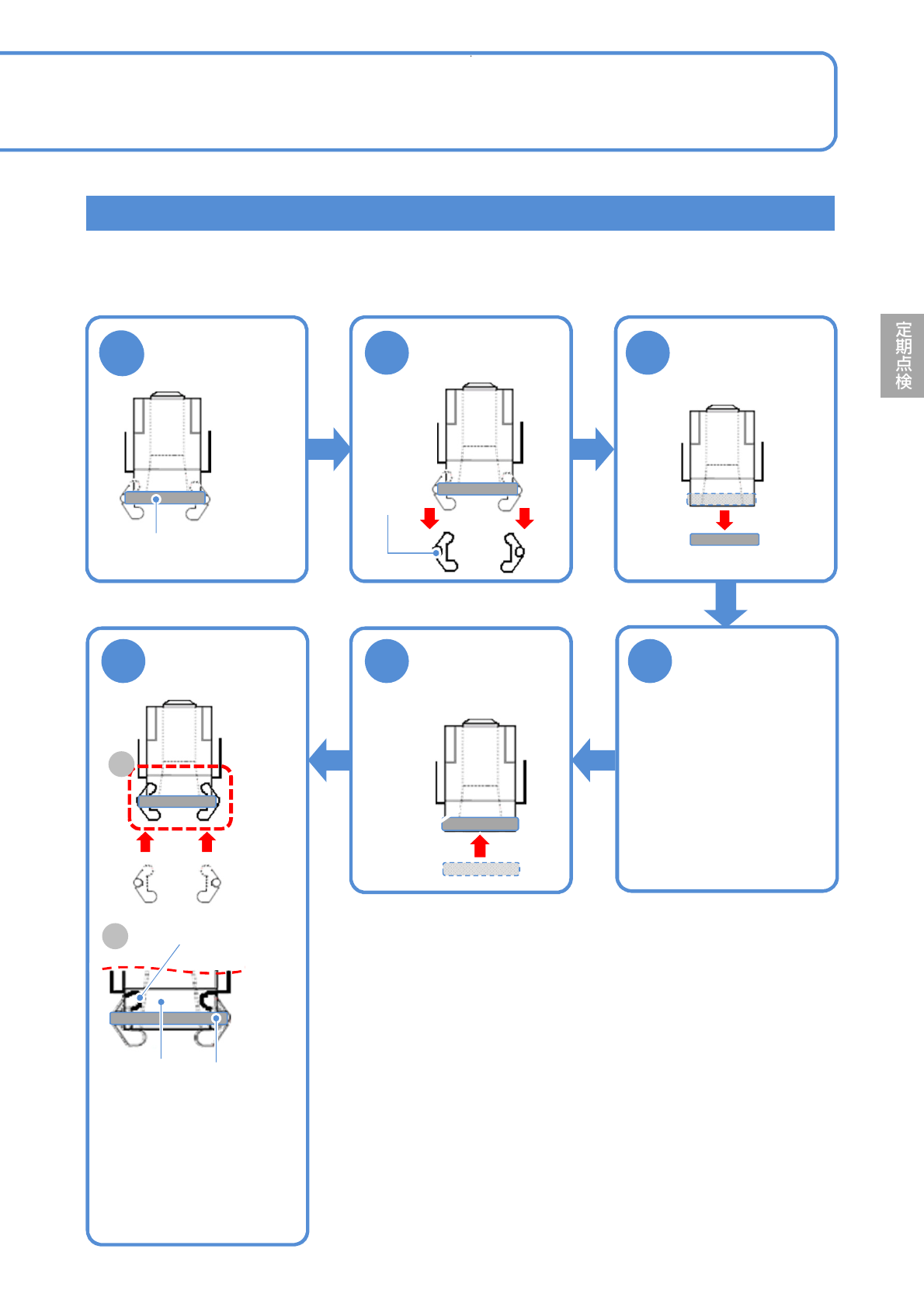 定期点検