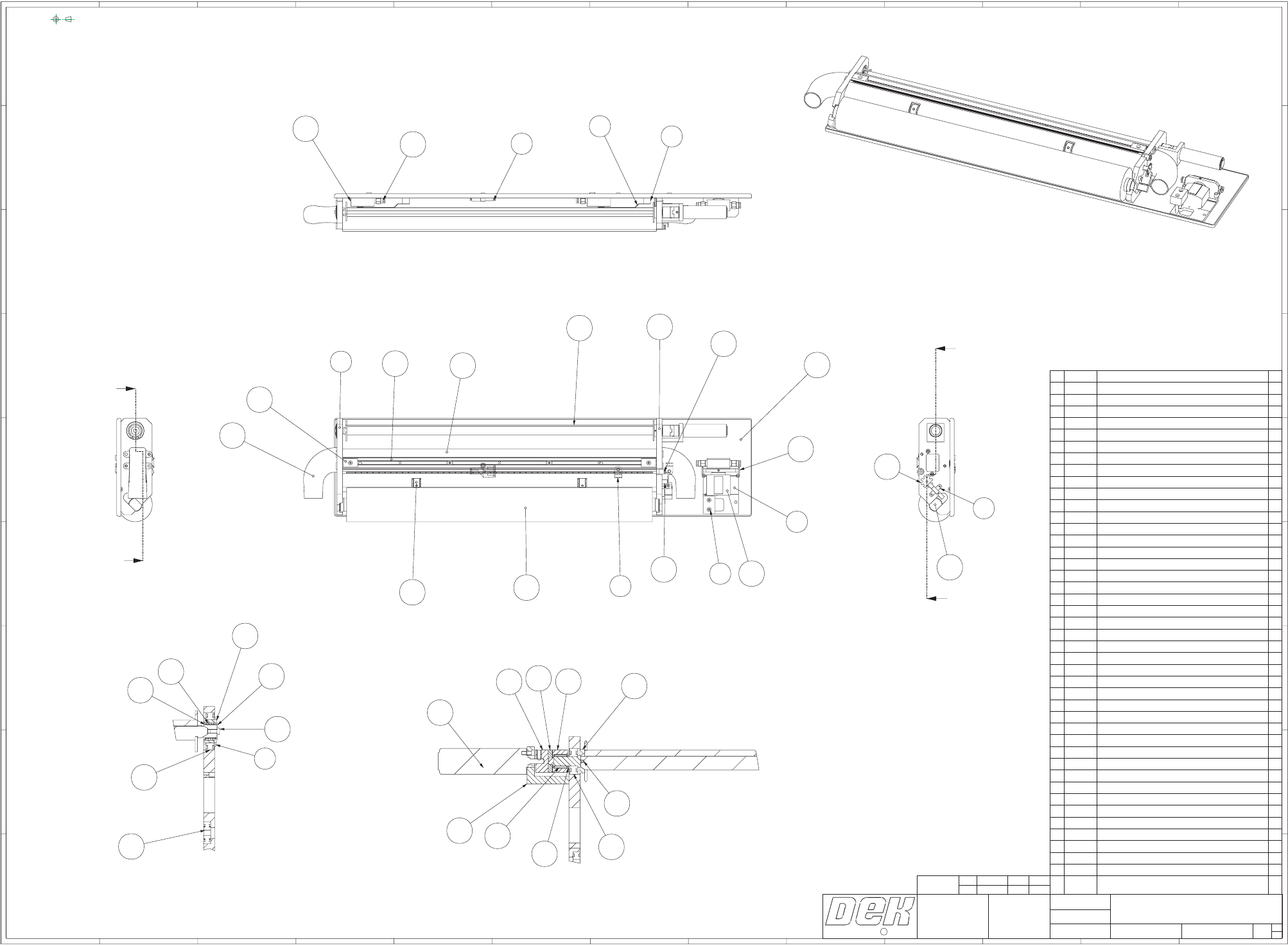 DEK