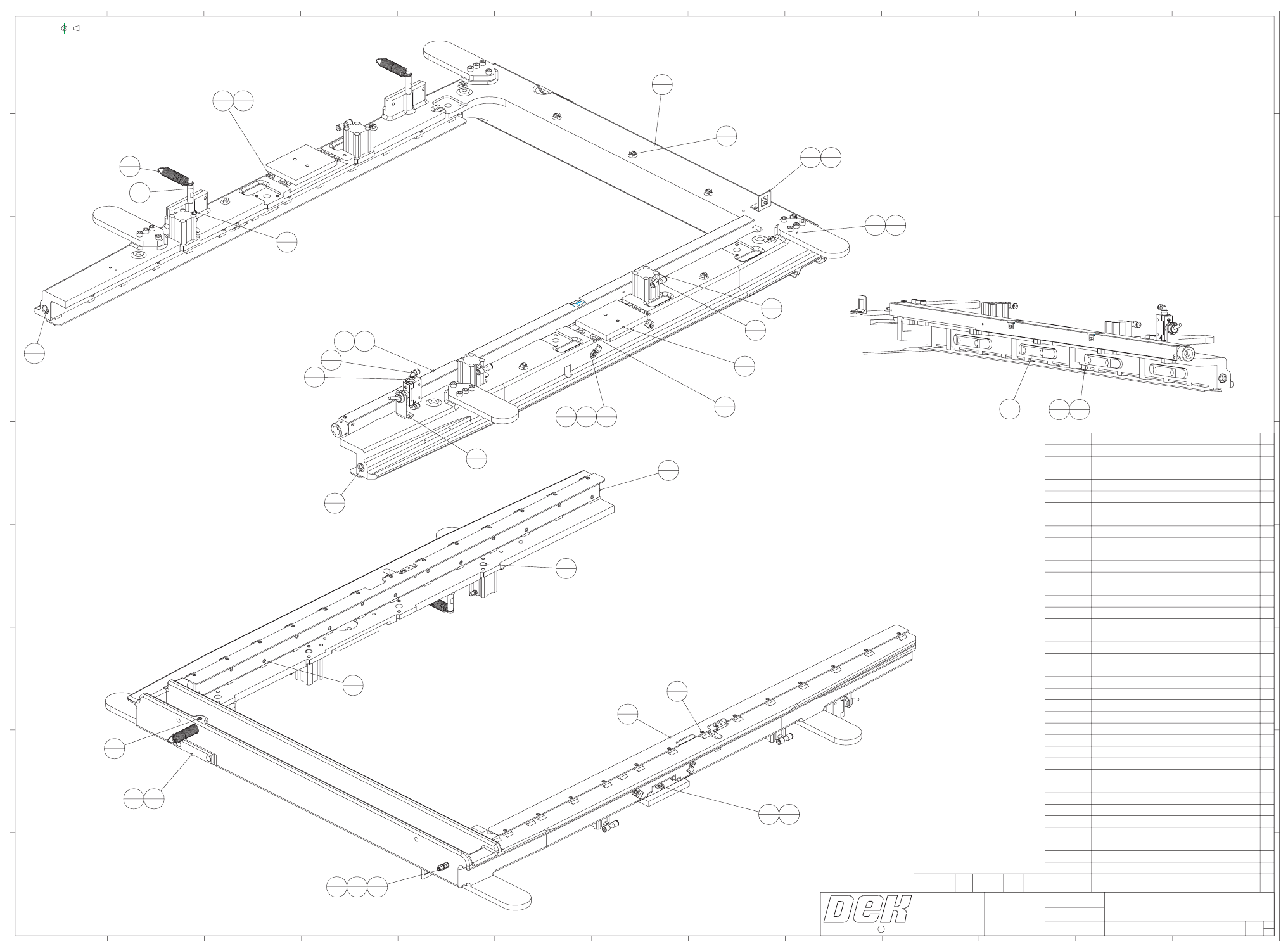 DEK