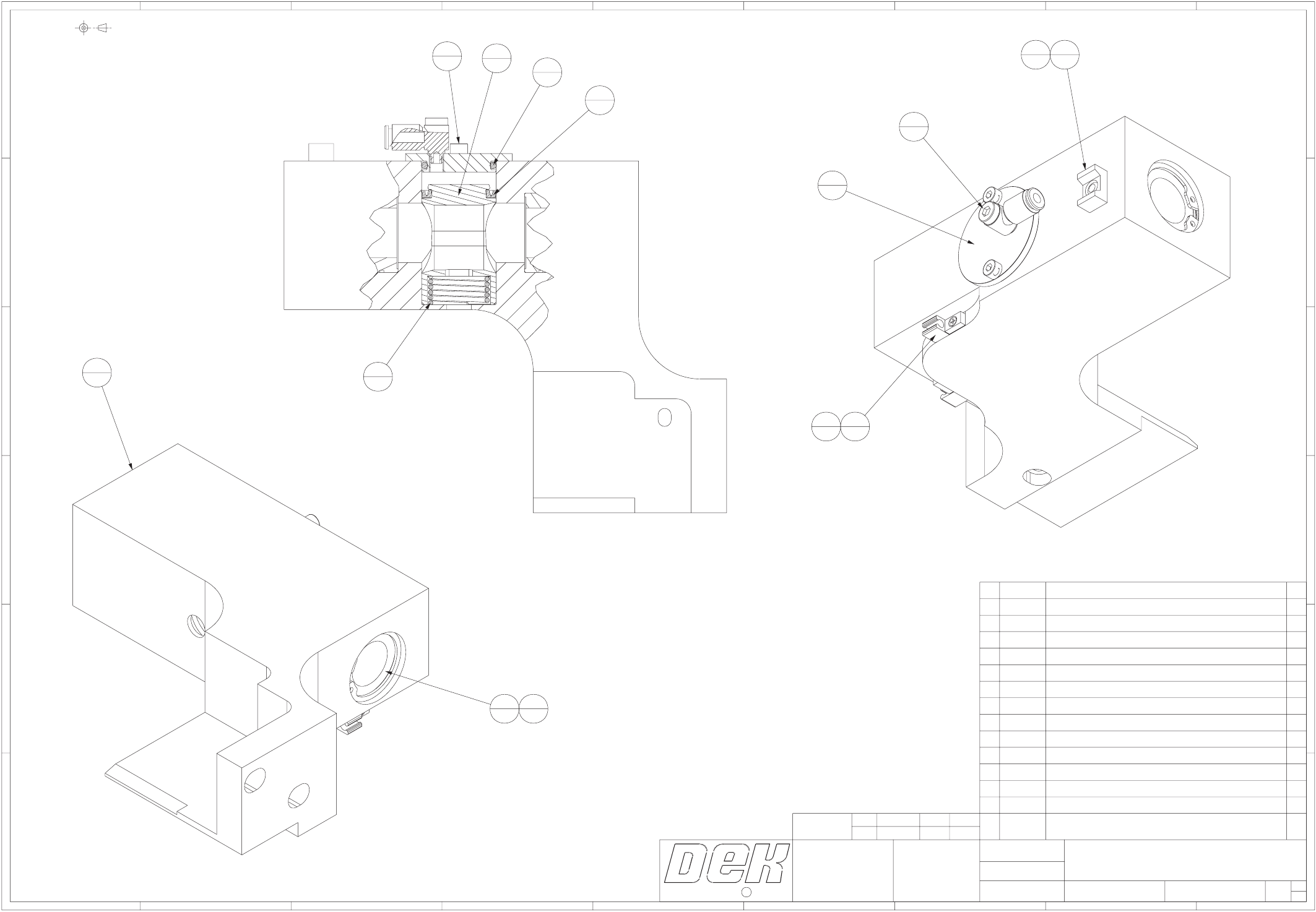 DEK