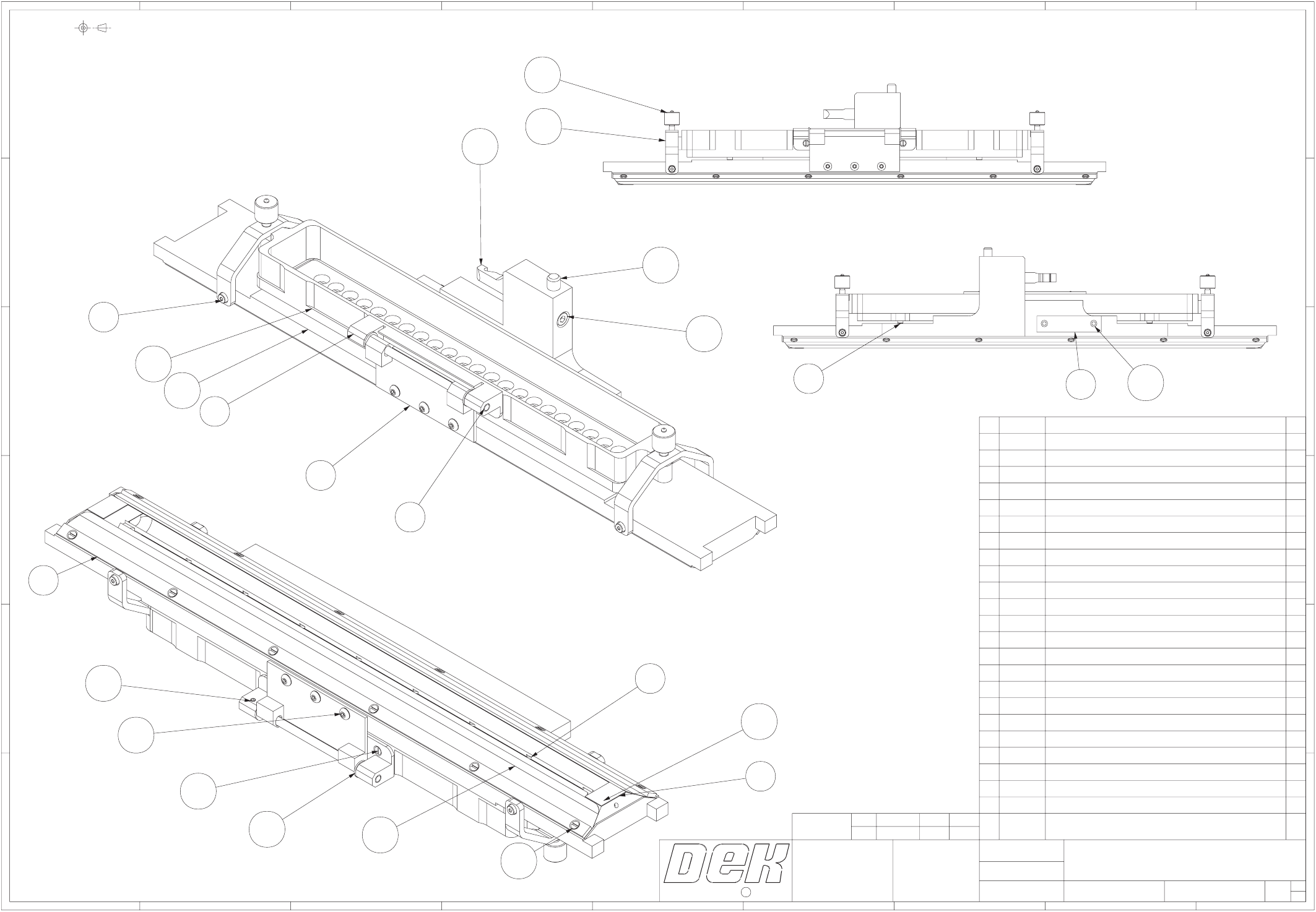 DEK