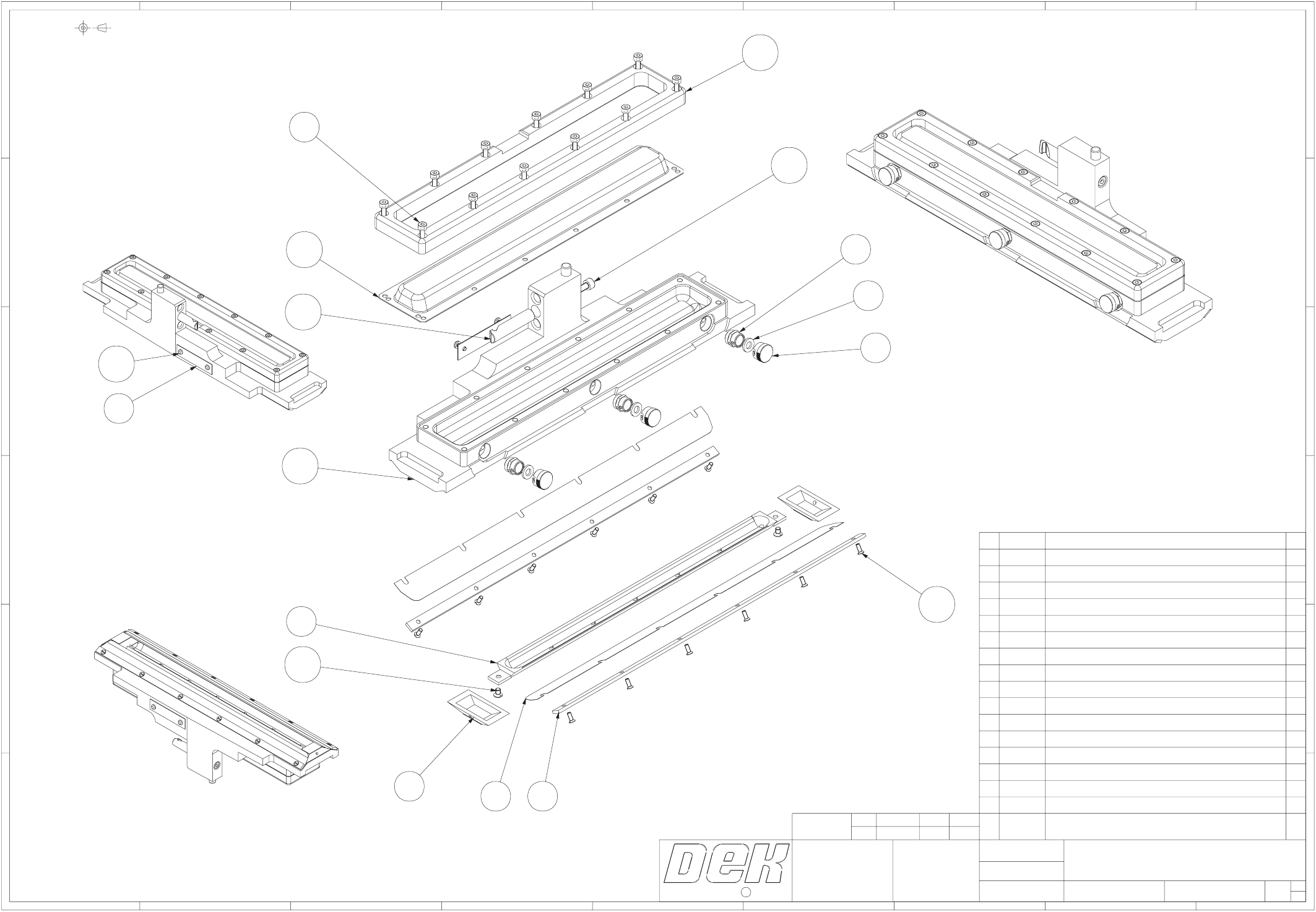 DEK