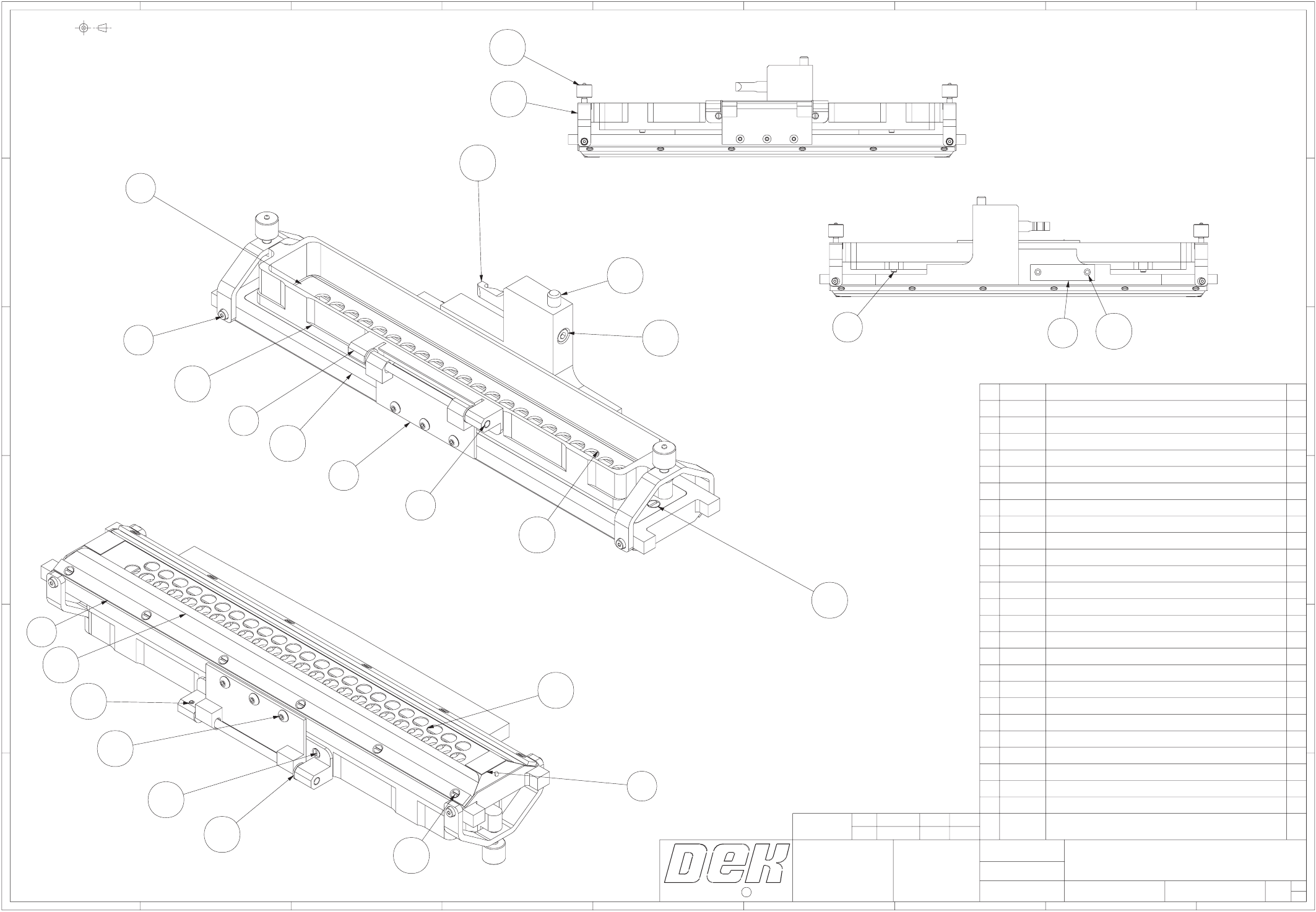 DEK