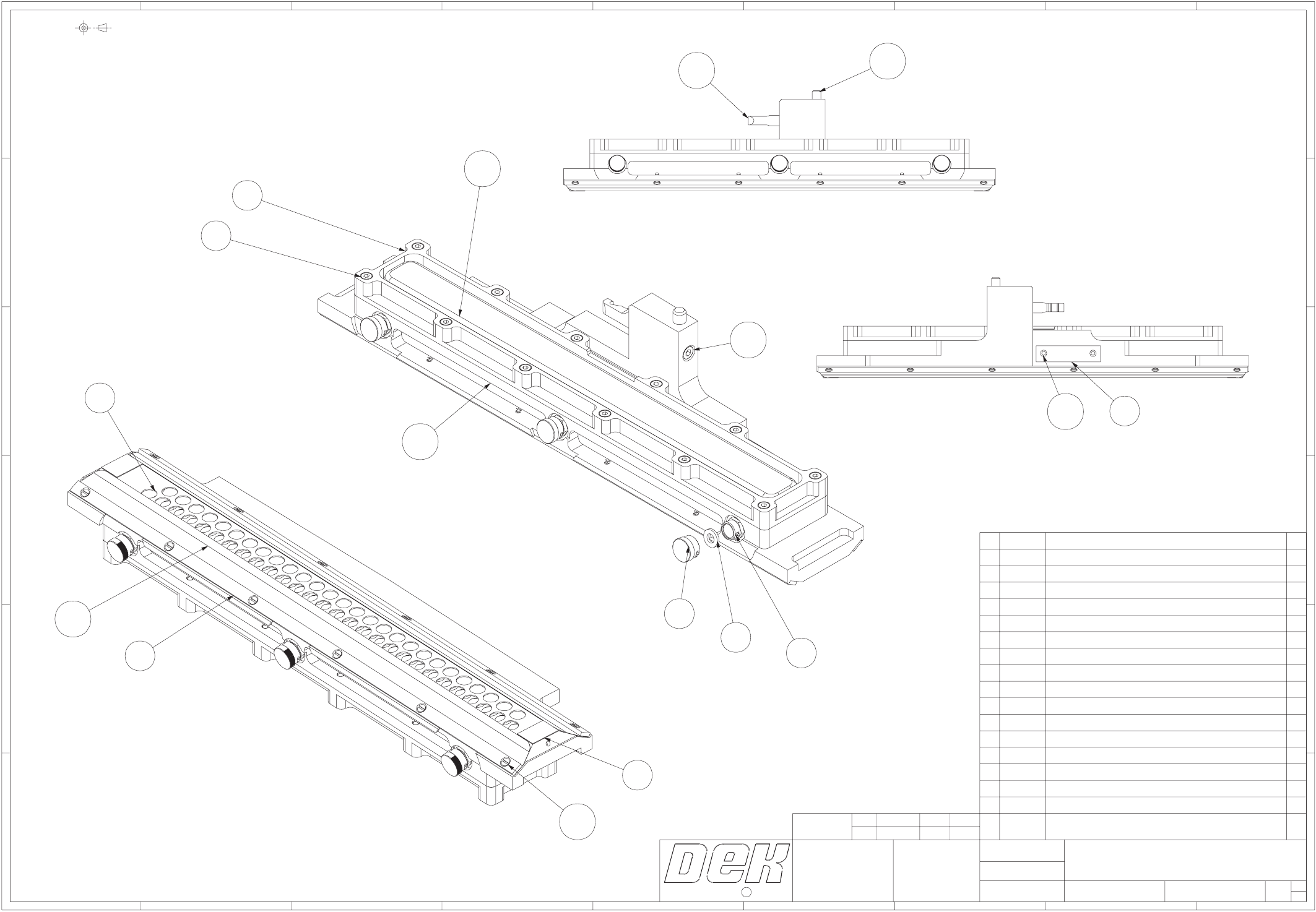 DEK