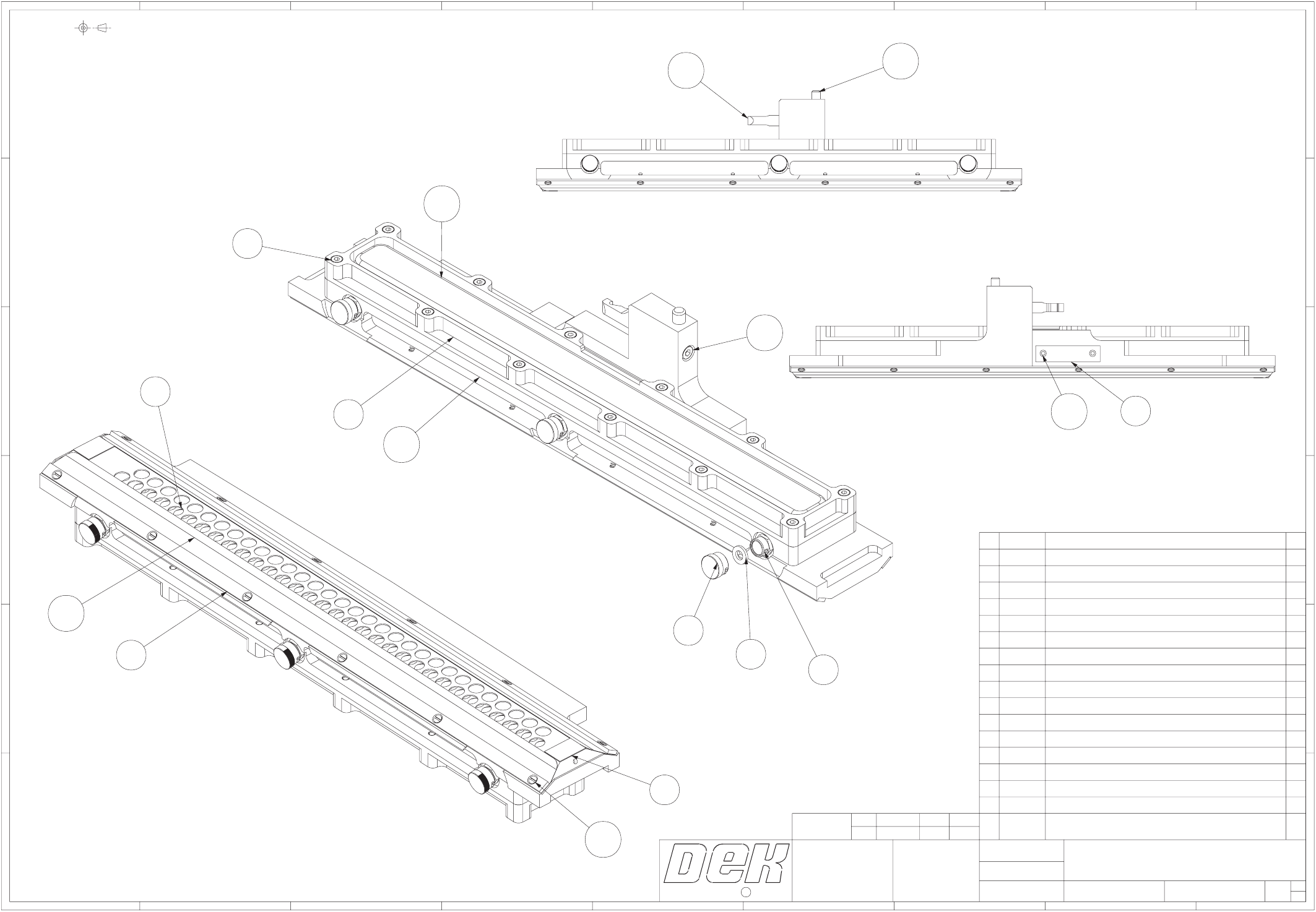 DEK