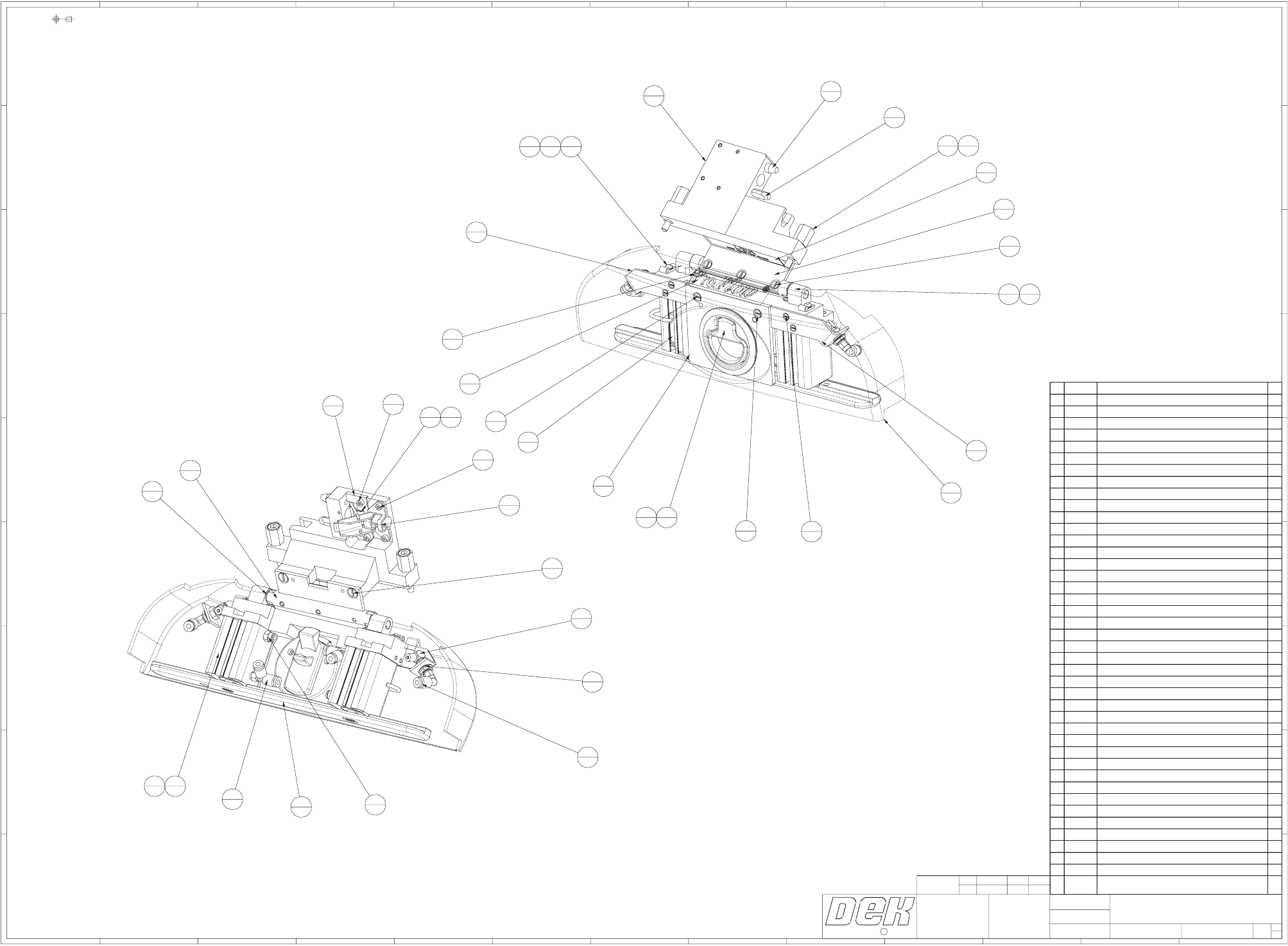 DEK