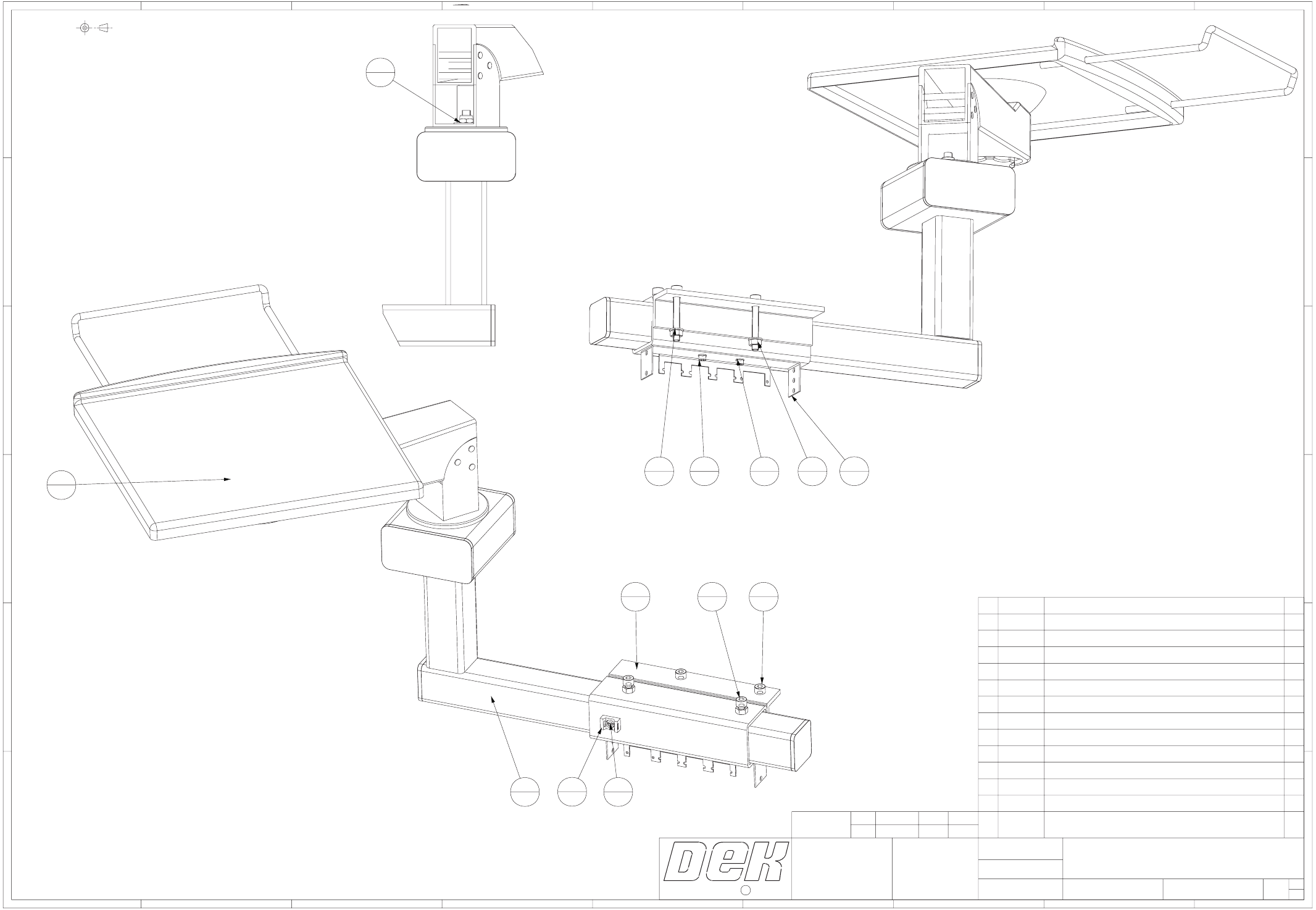 DEK