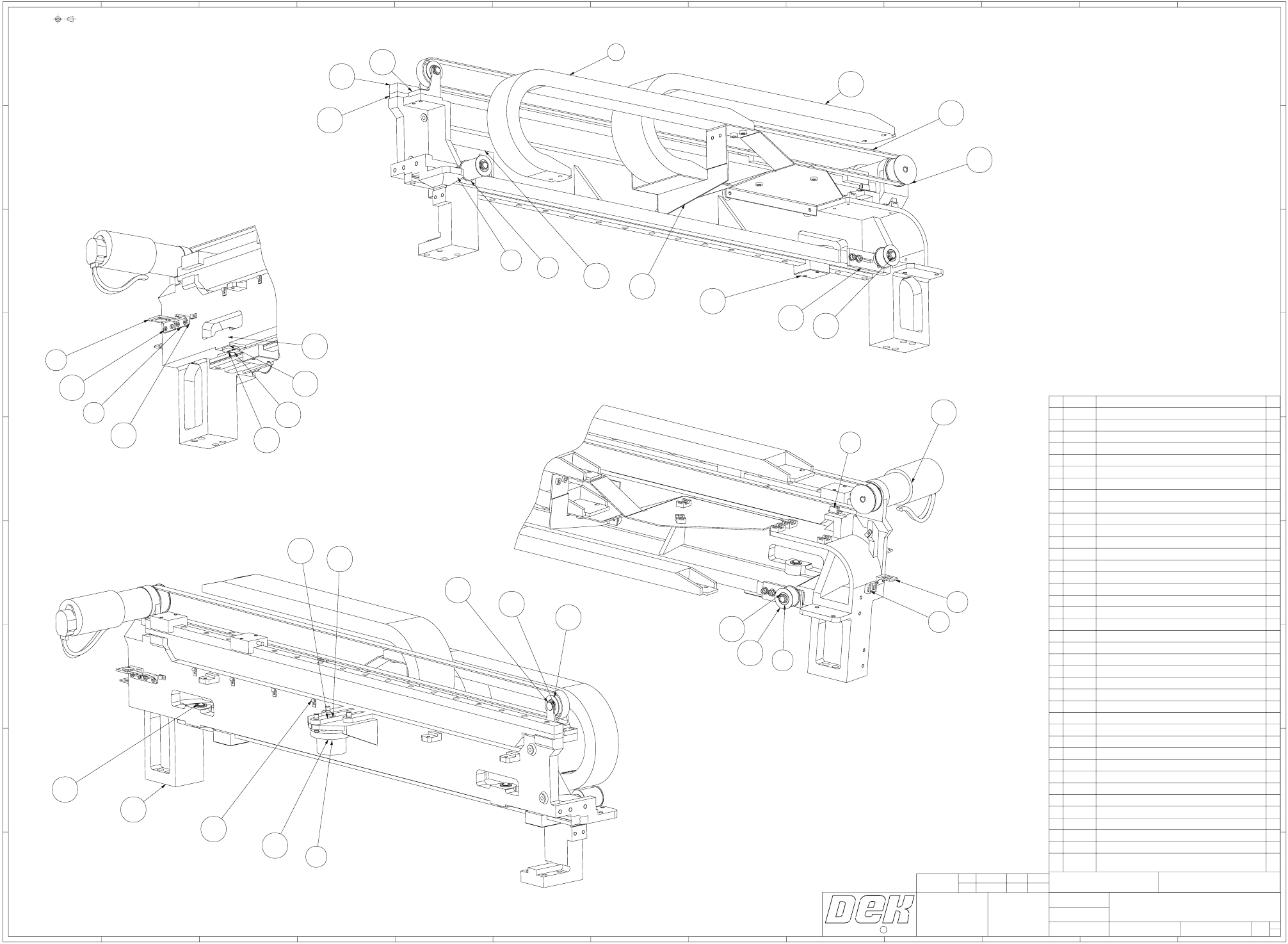 DEK