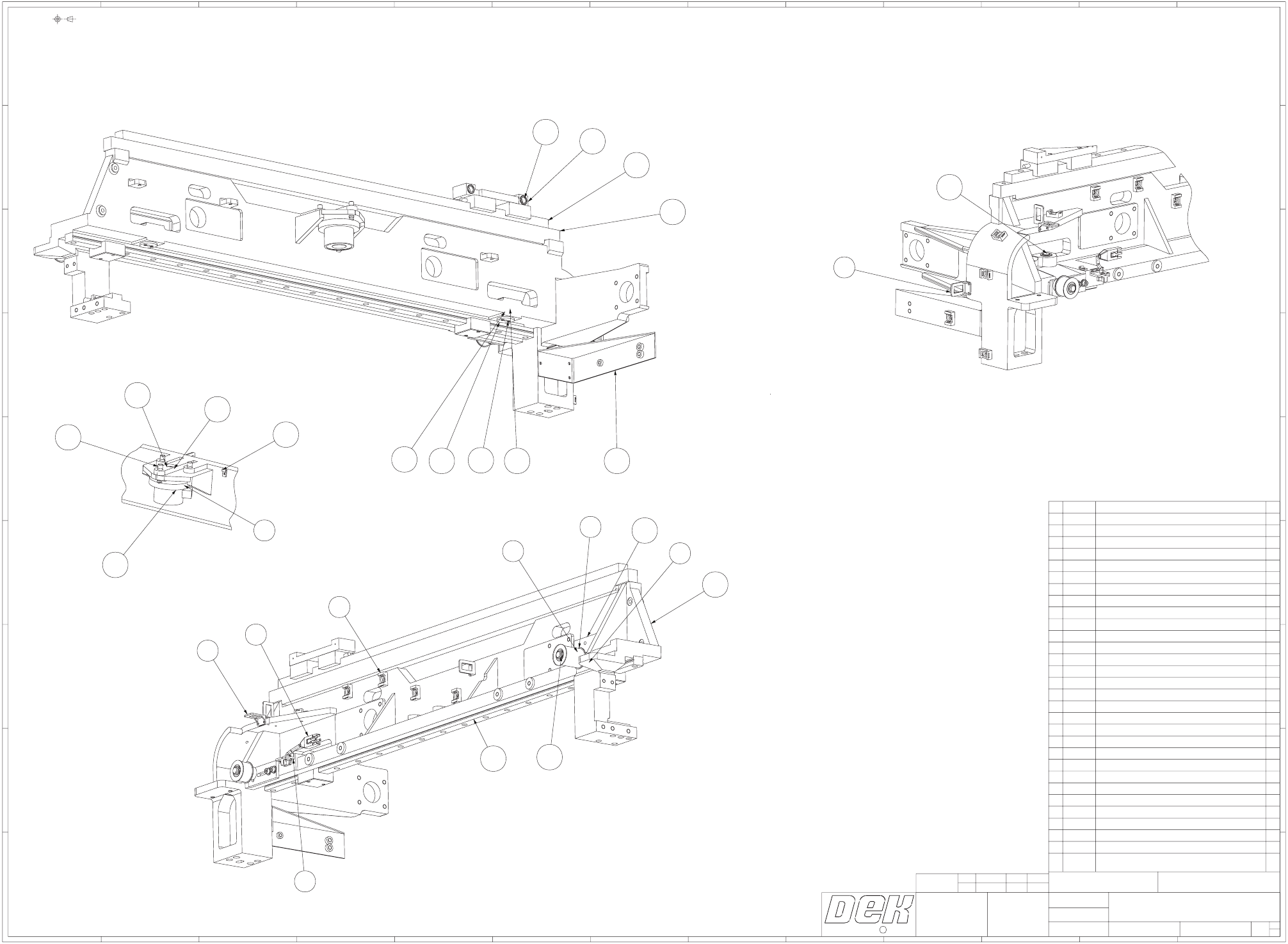 DEK