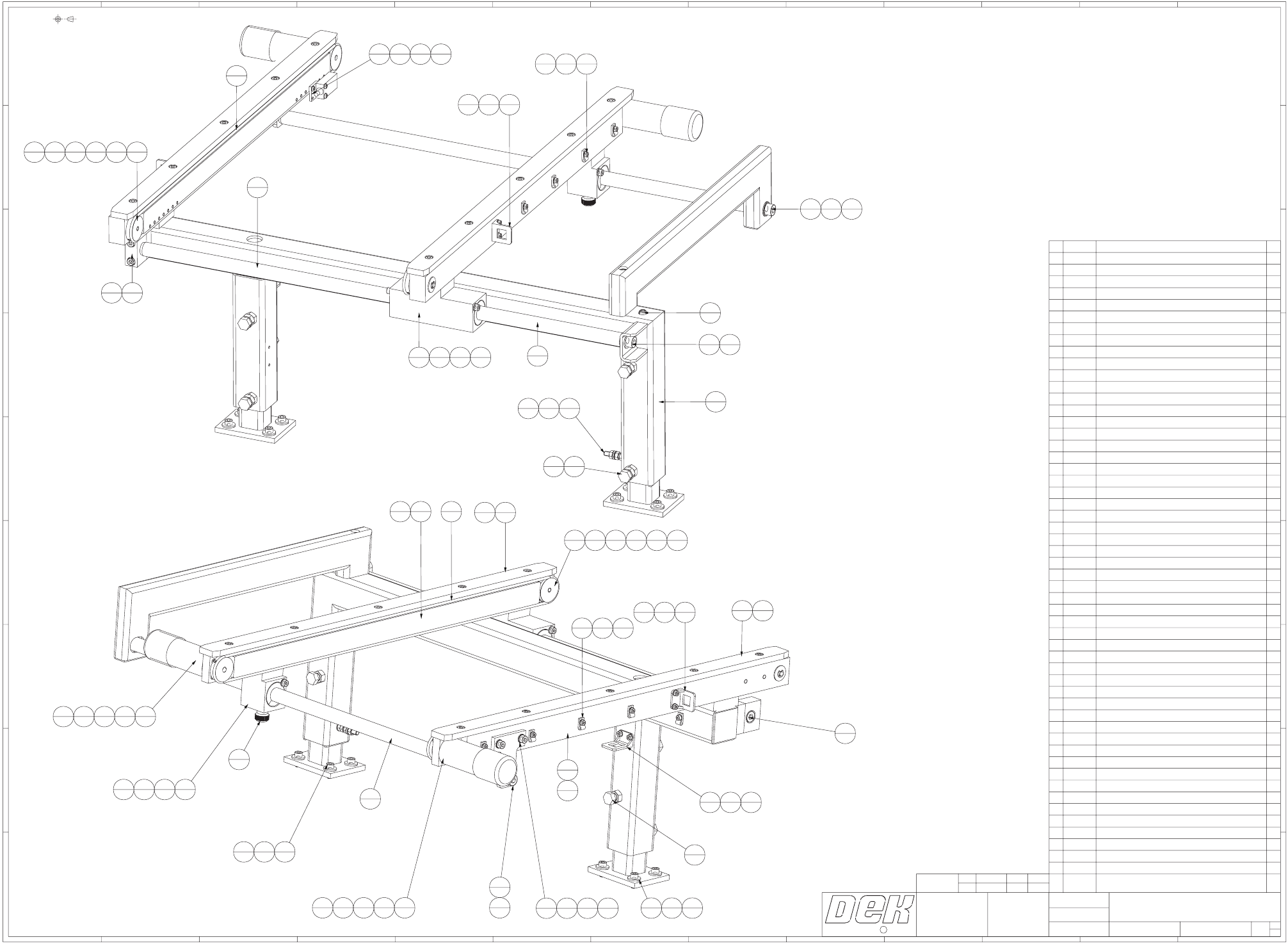 DEK