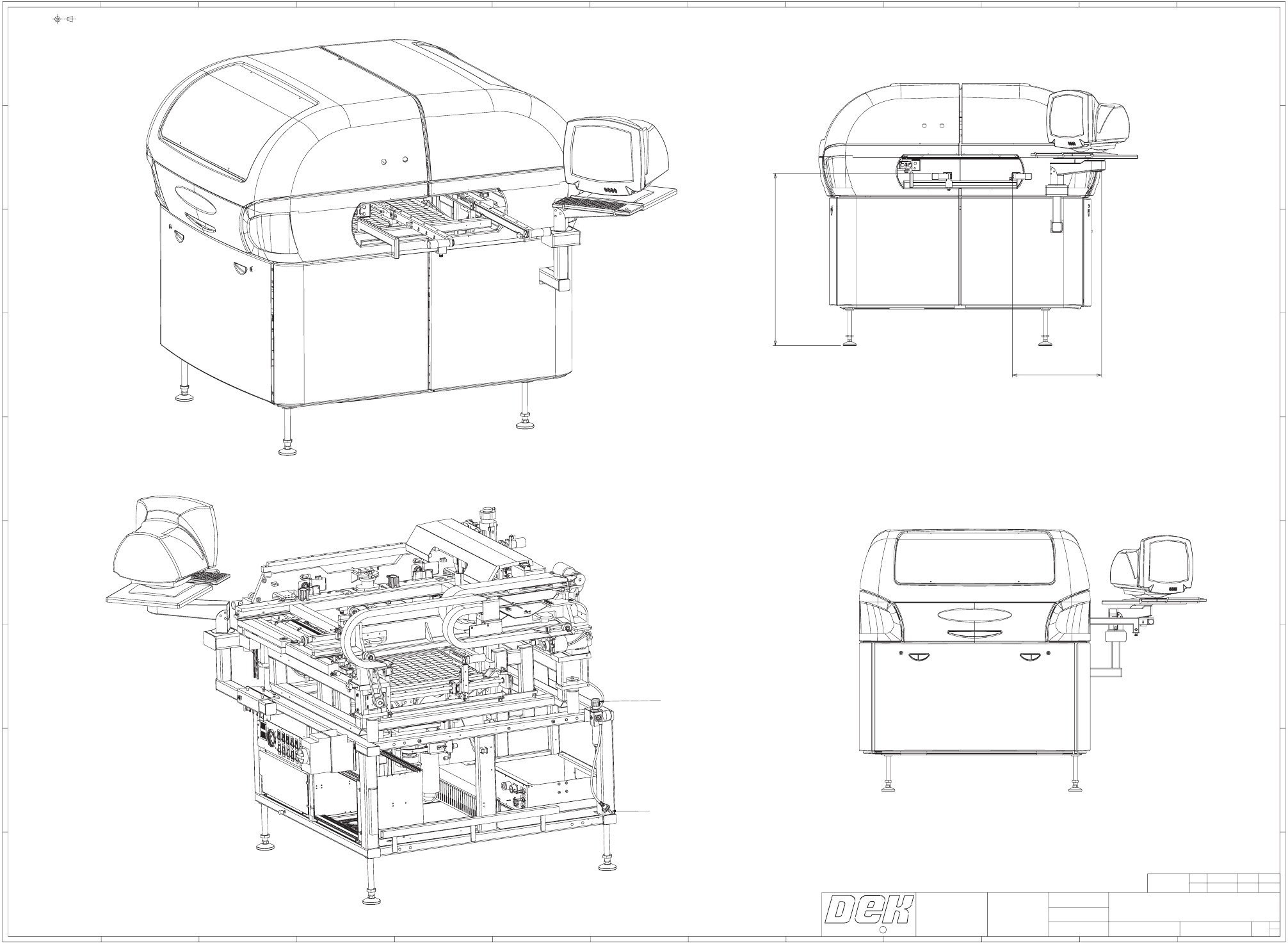 DEK